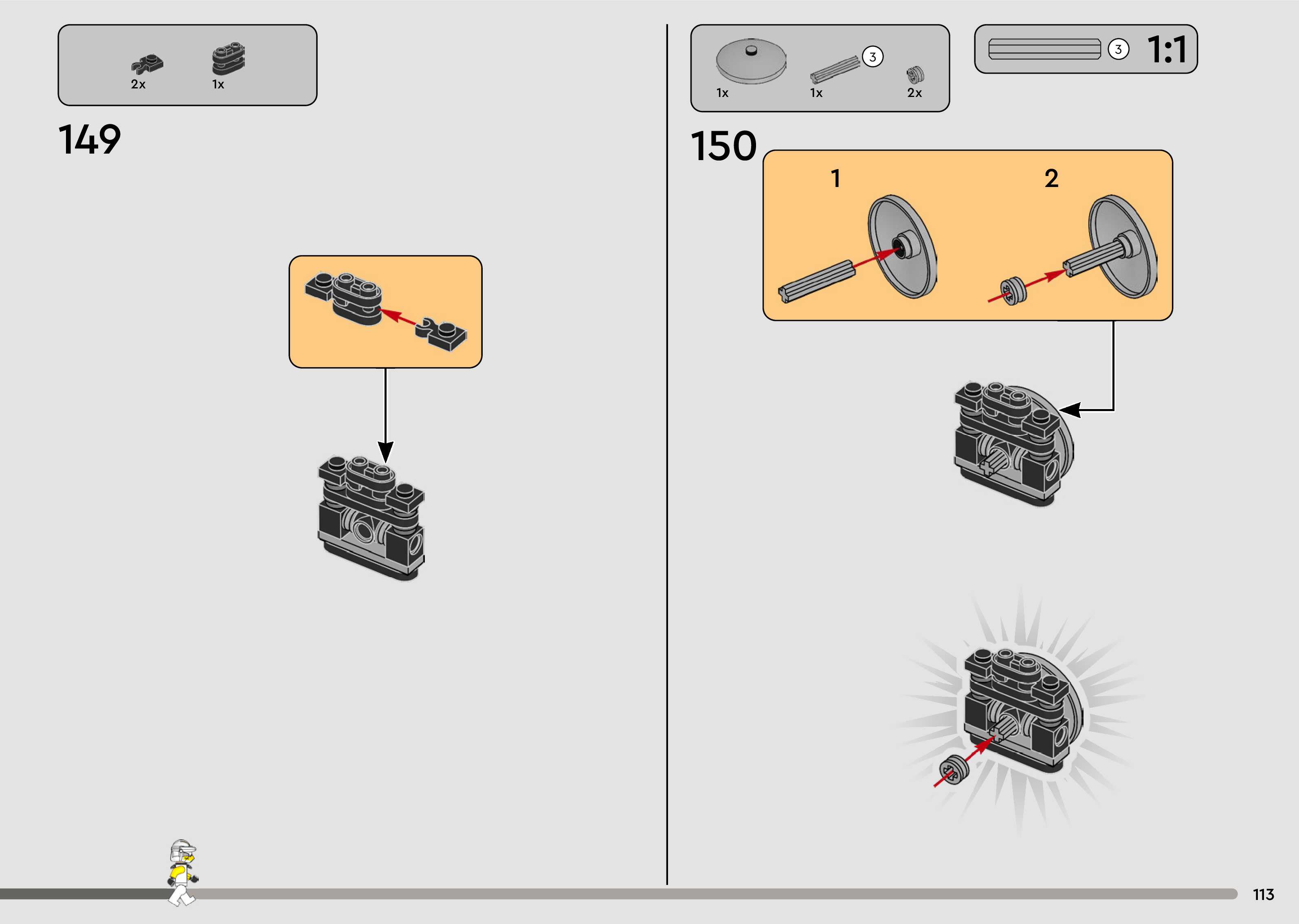 2x 1x

149

1x 3 1x 2x

3 1:1

150

1

2

113