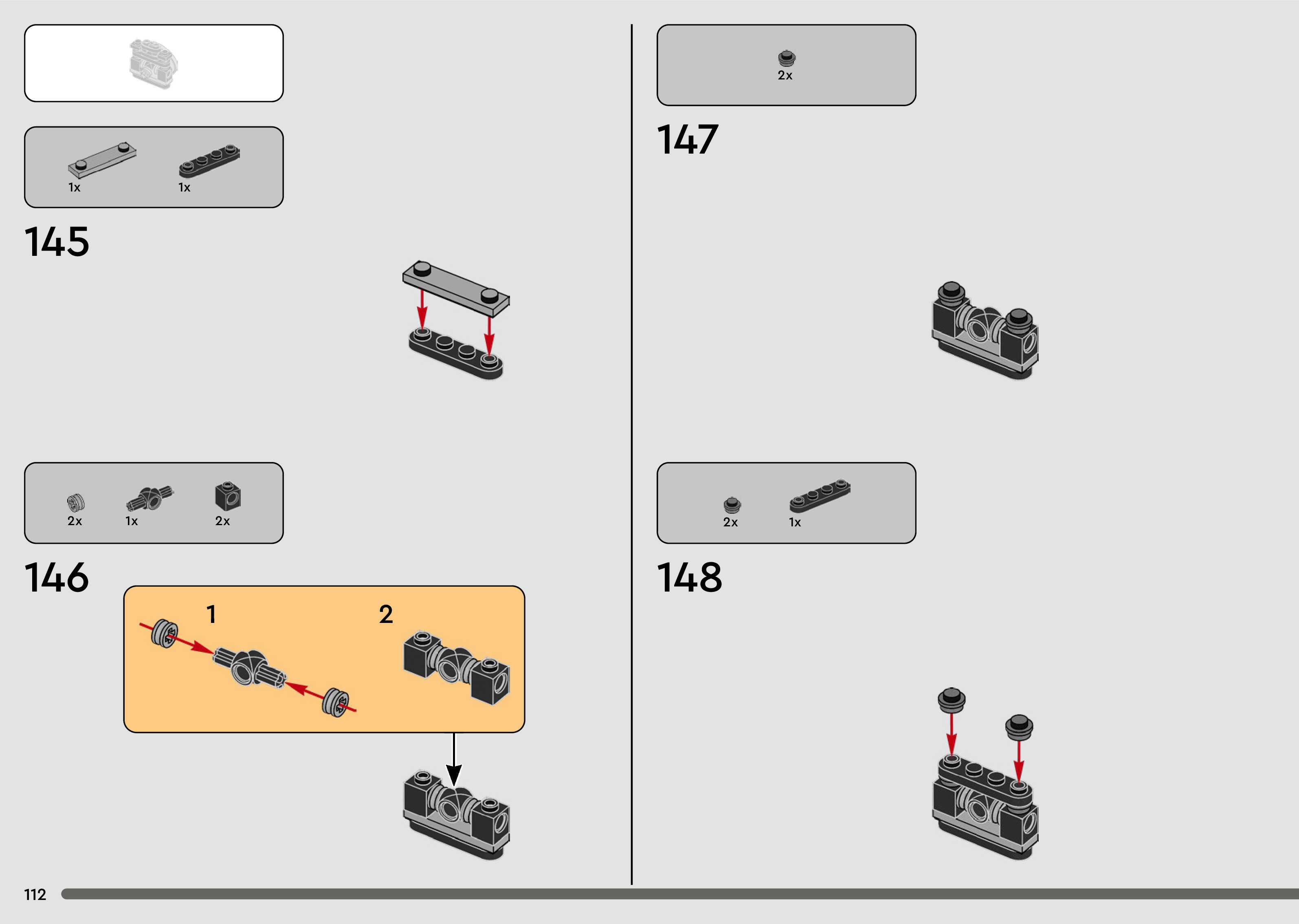 1x 1x

145

2x 1x 2x

146

1

2

2x

147

2x 1x

148

112