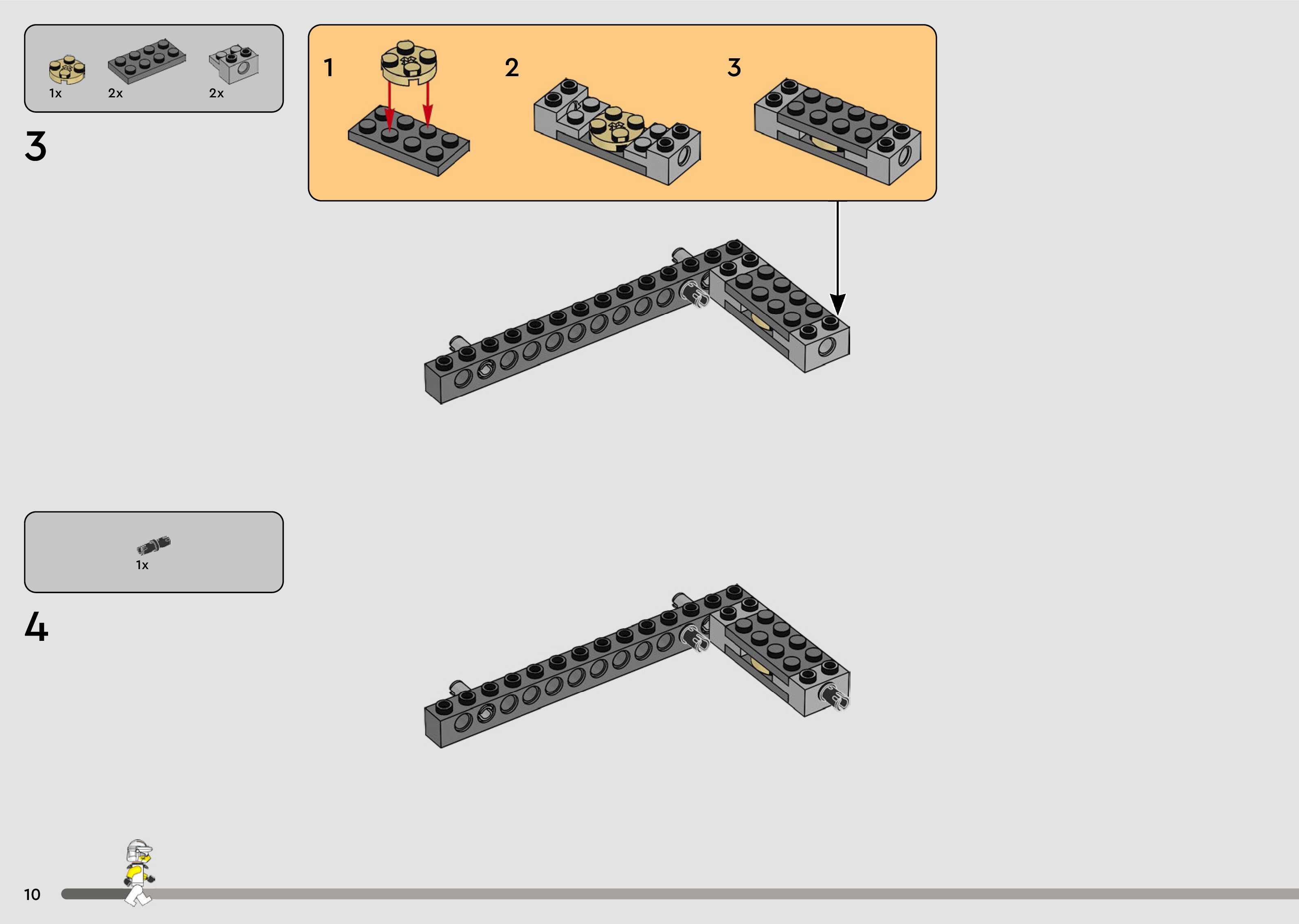 1x 2x 2x

3

1

2

3

1x

4

10