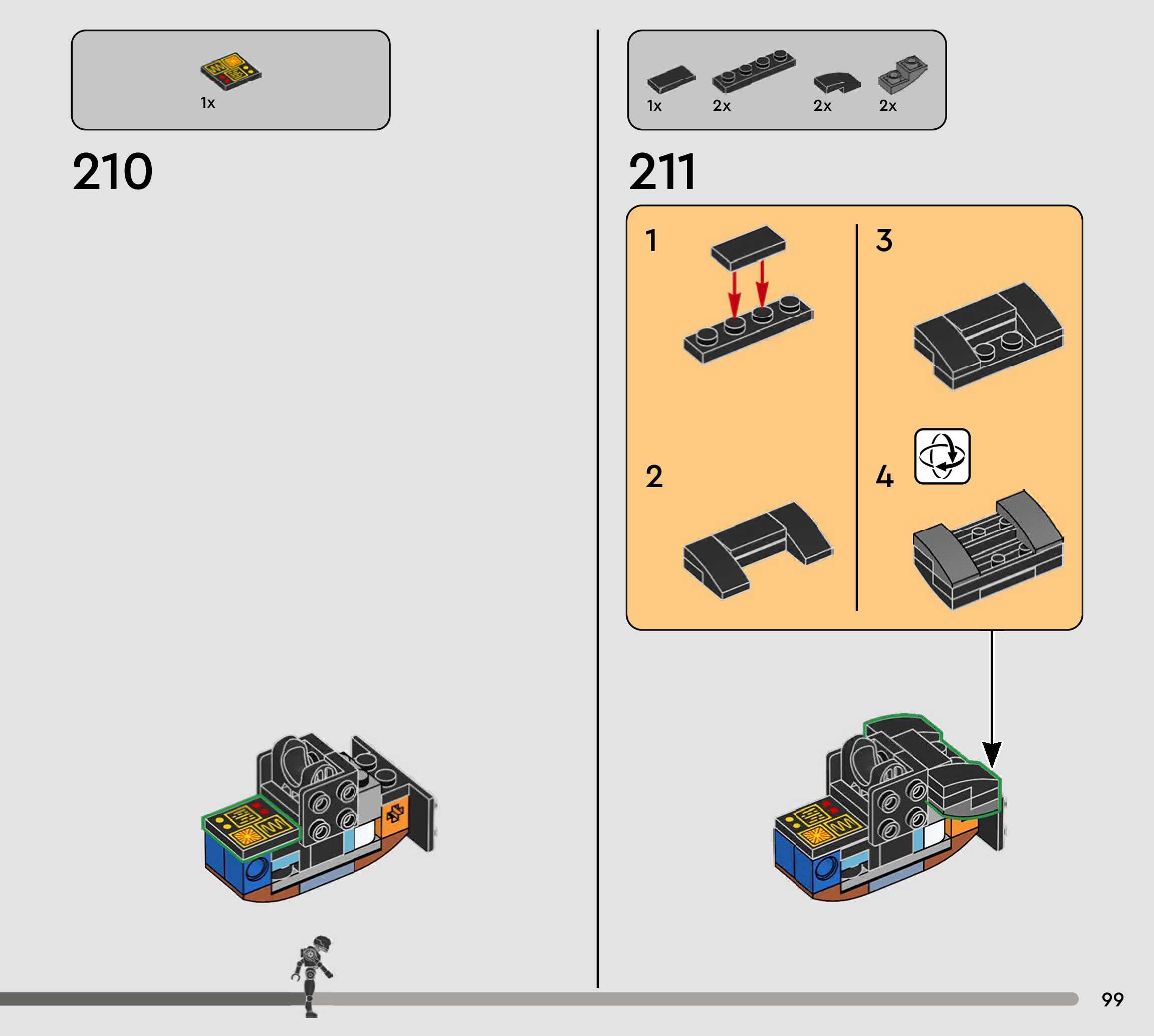 1x

210

1x 2x 2x 2x

211

1

2

3

4

99