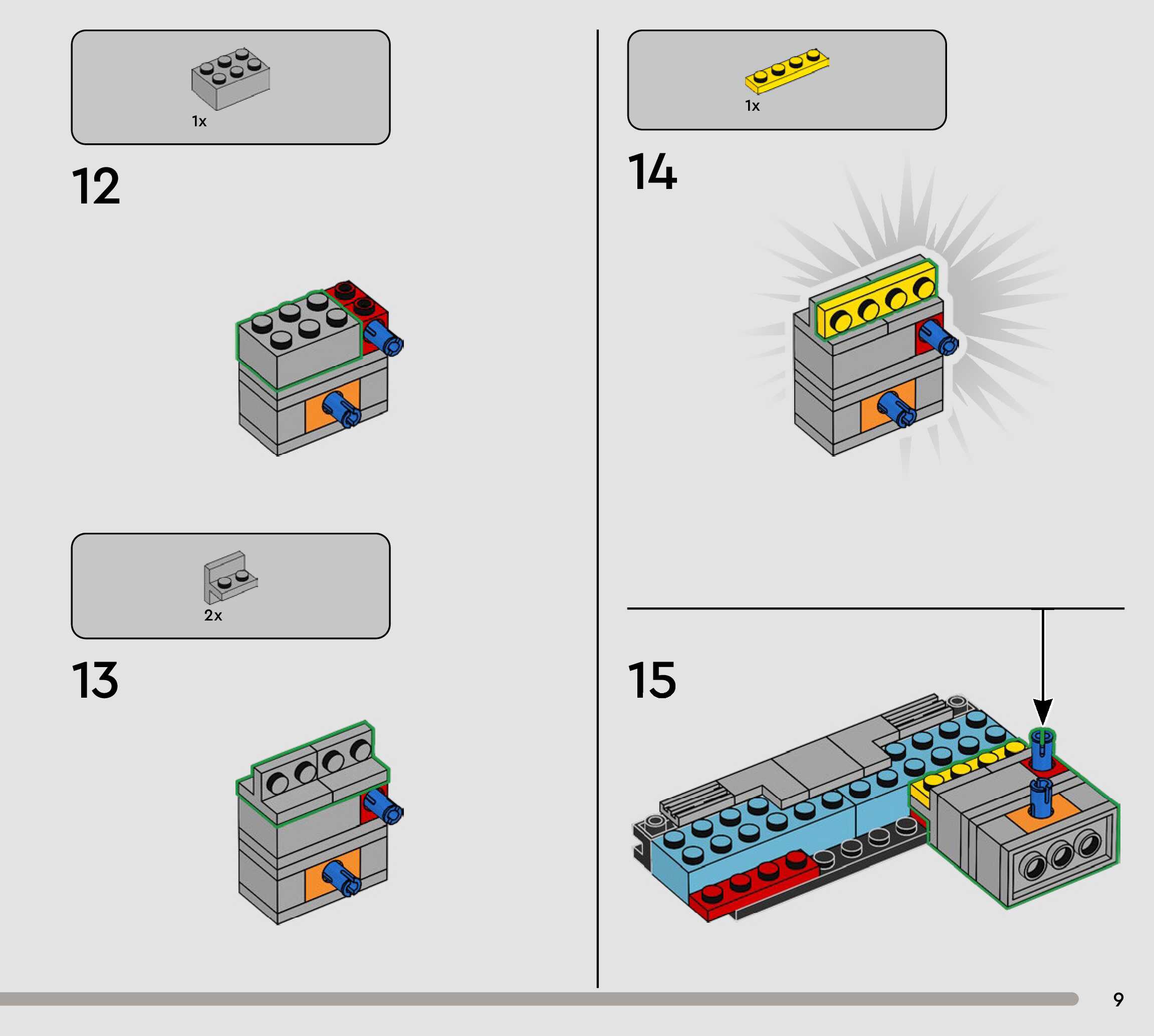 1x

12

2x

13

1x

14

15

9