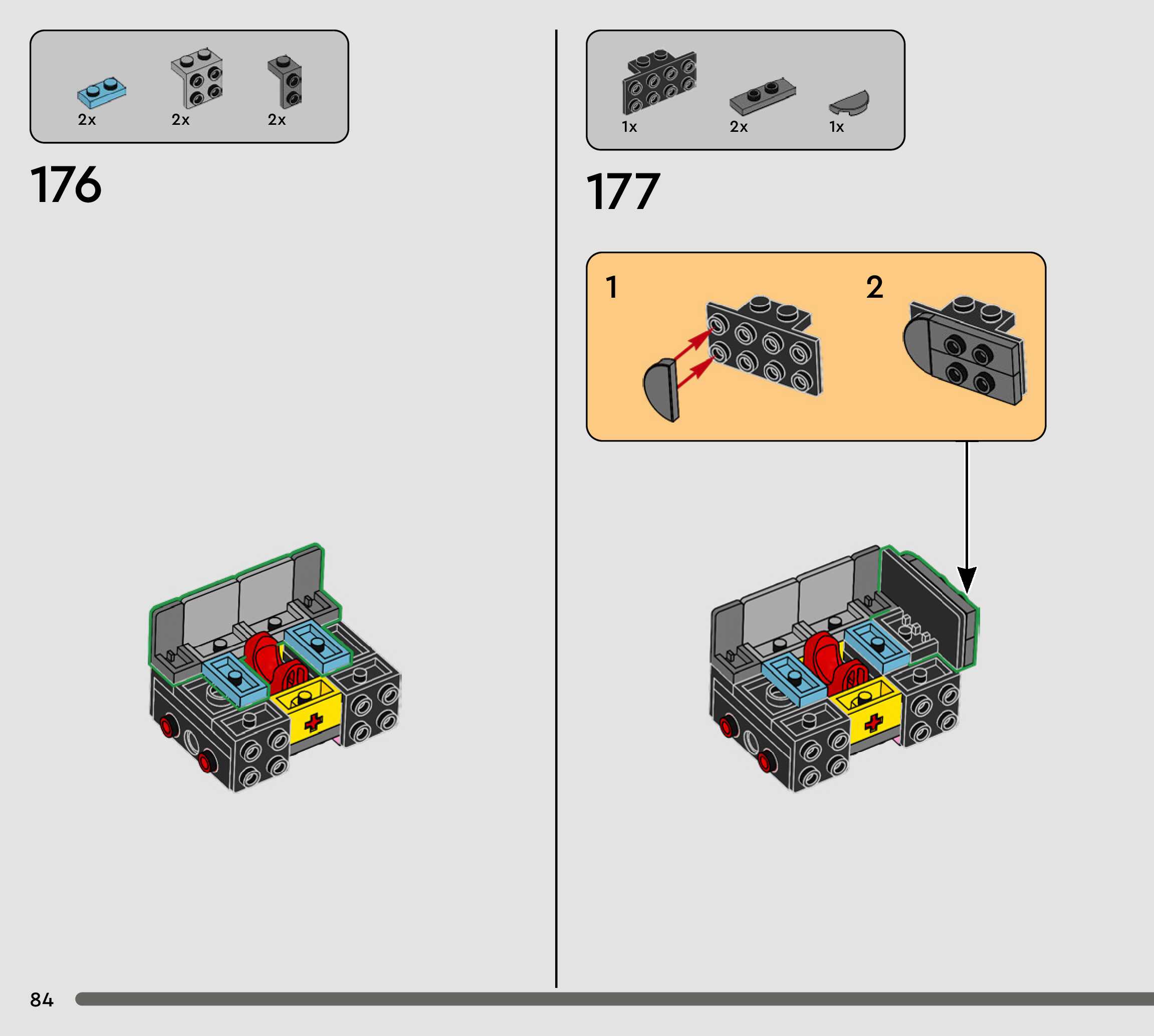 2x 2x 2x

176

1x 2x 1x

177

1

2

84