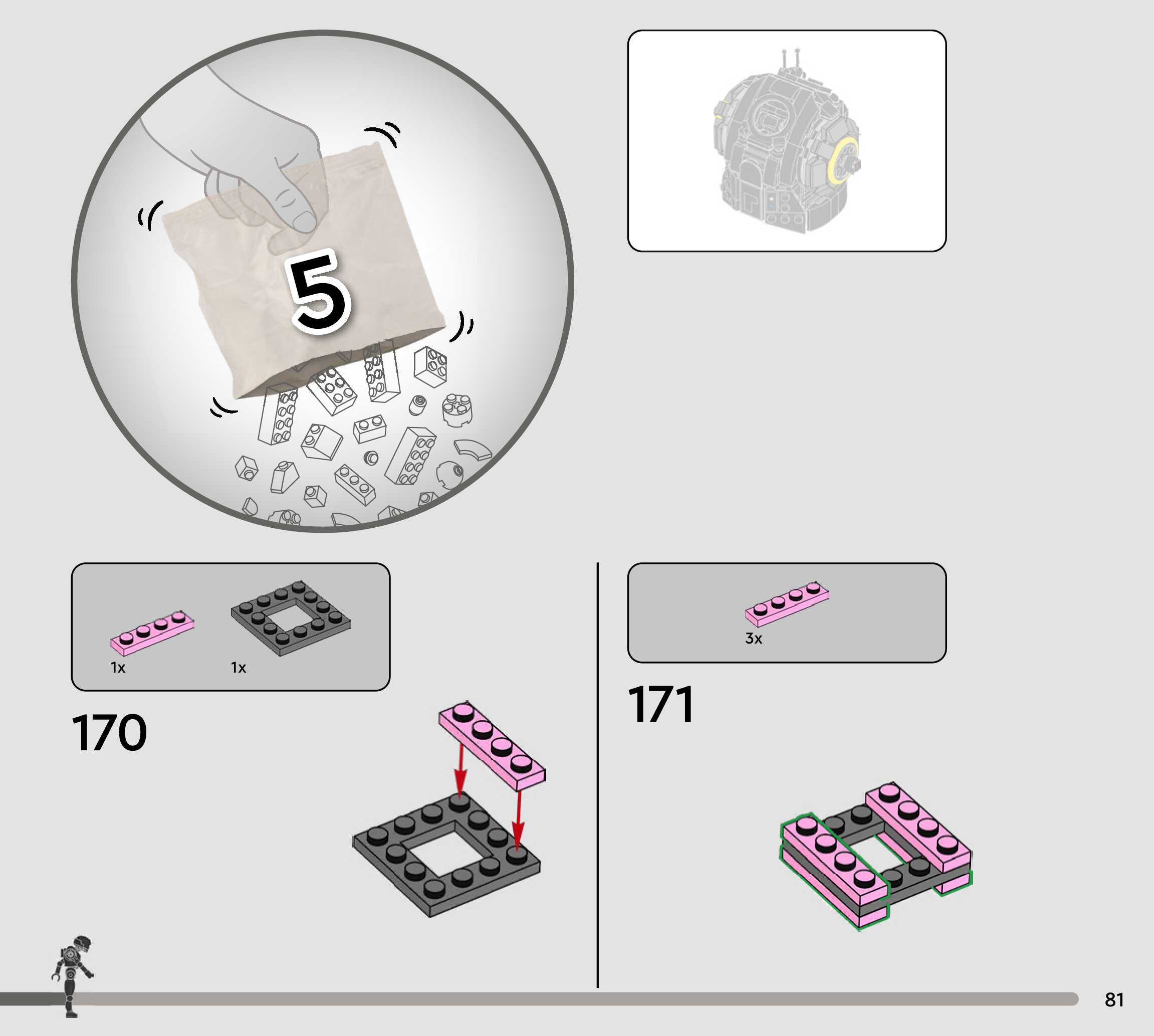 5

1x

1x

170

3x

171

81