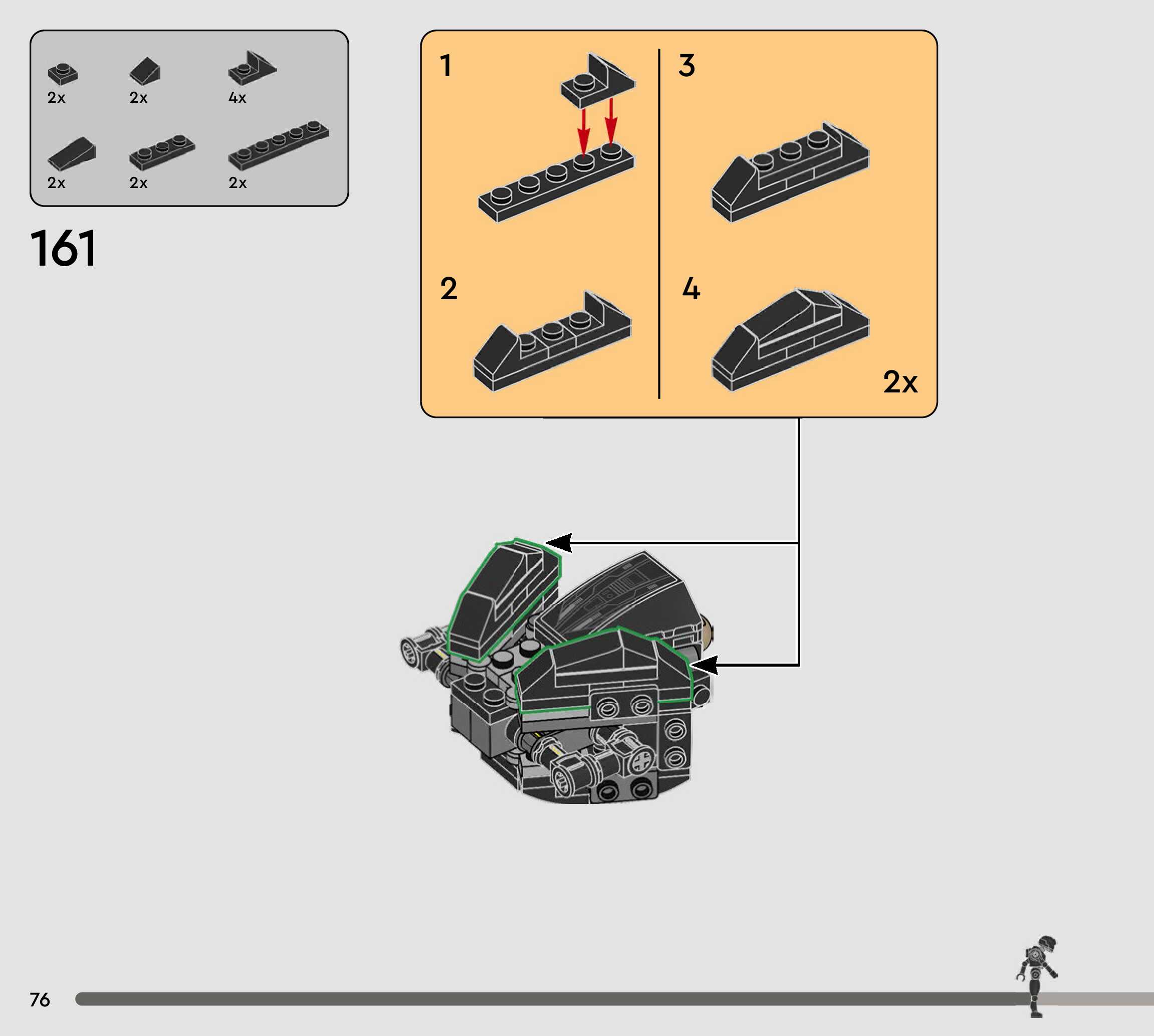 2x
2x
4x
2x
2x
2x

161

1

2

3

4

2x

76