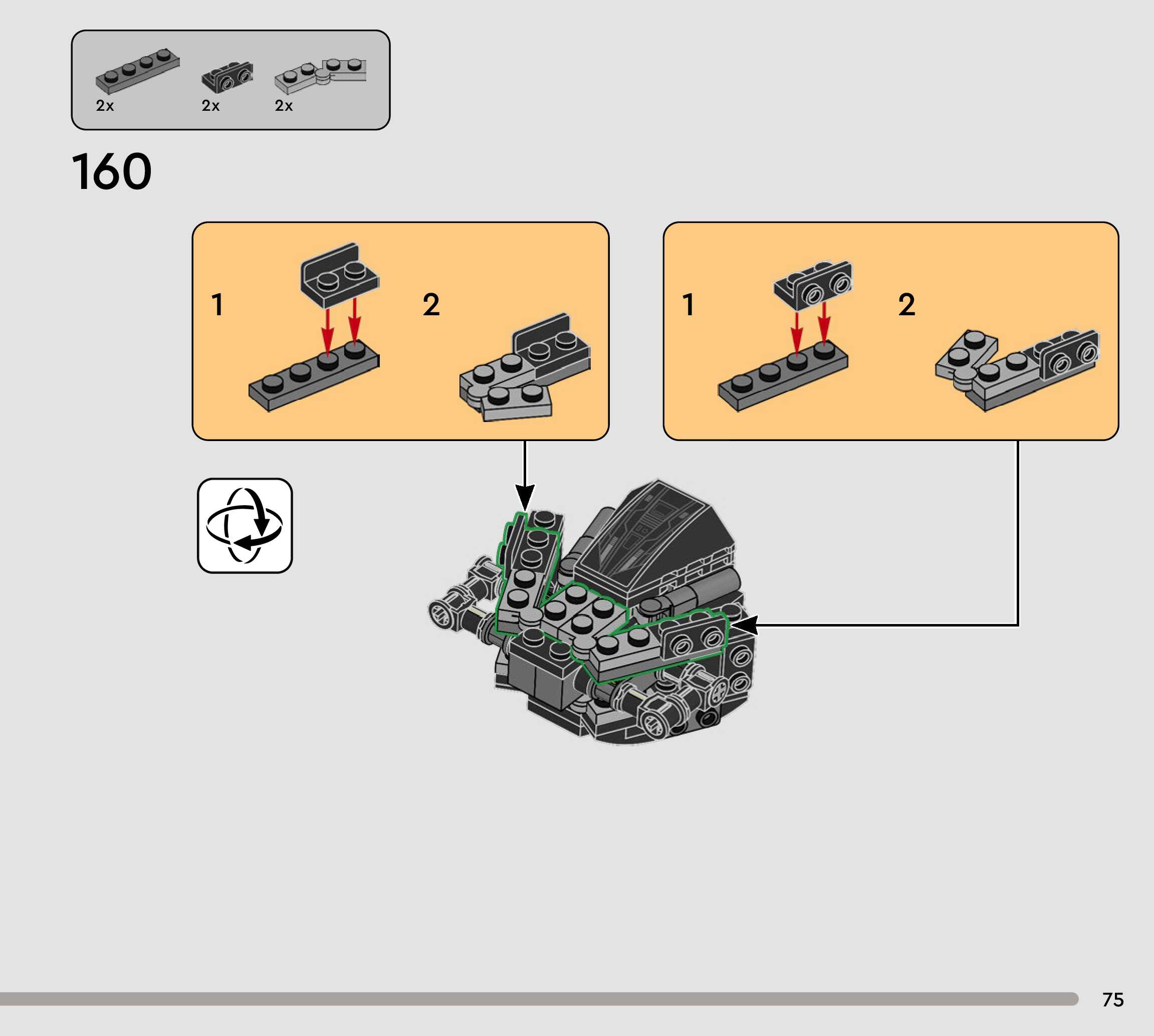 2x
2x
2x

160

1
2

1
2

75