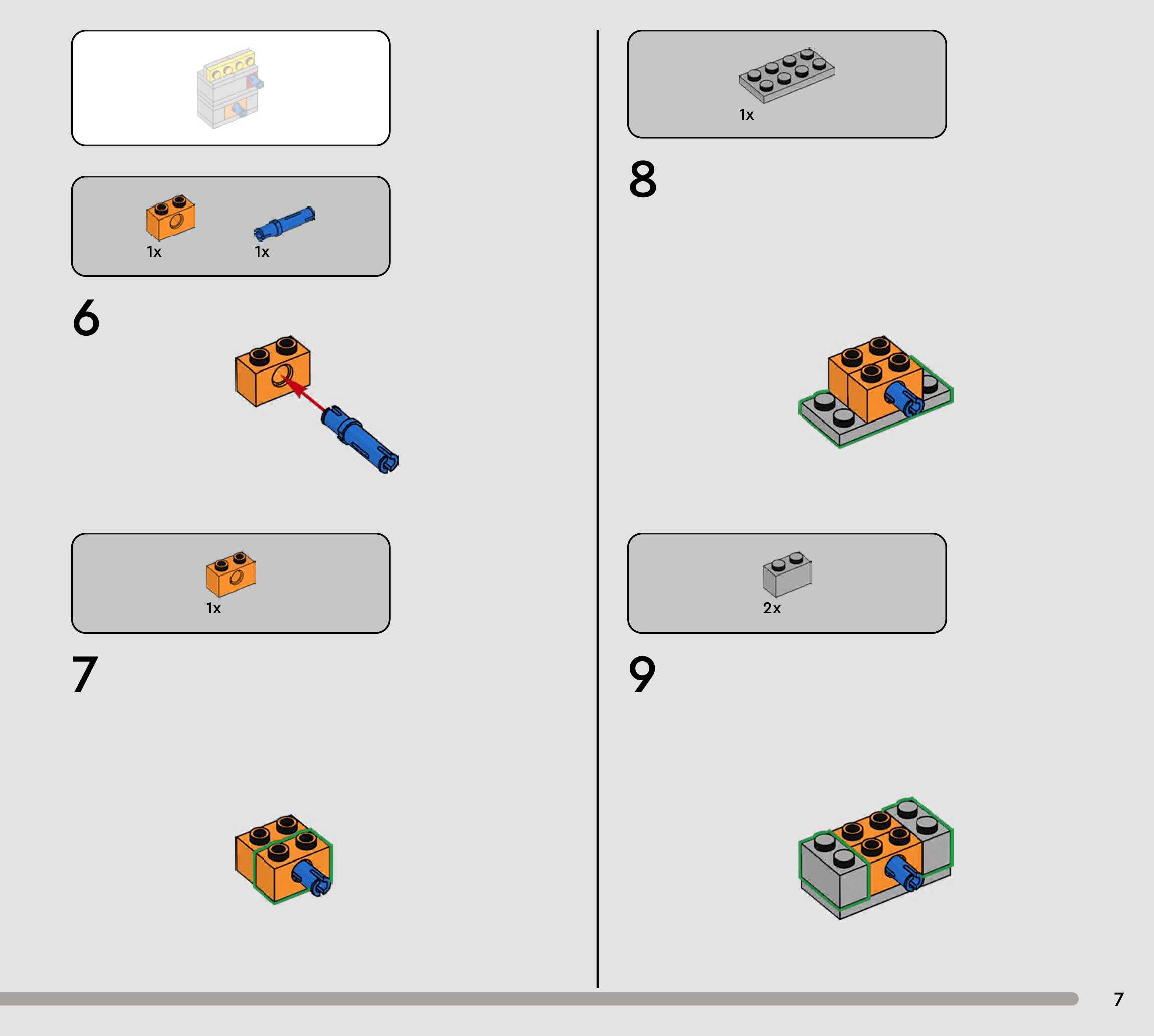 1x 1x

6

1x

7

1x

8

2x

9

7