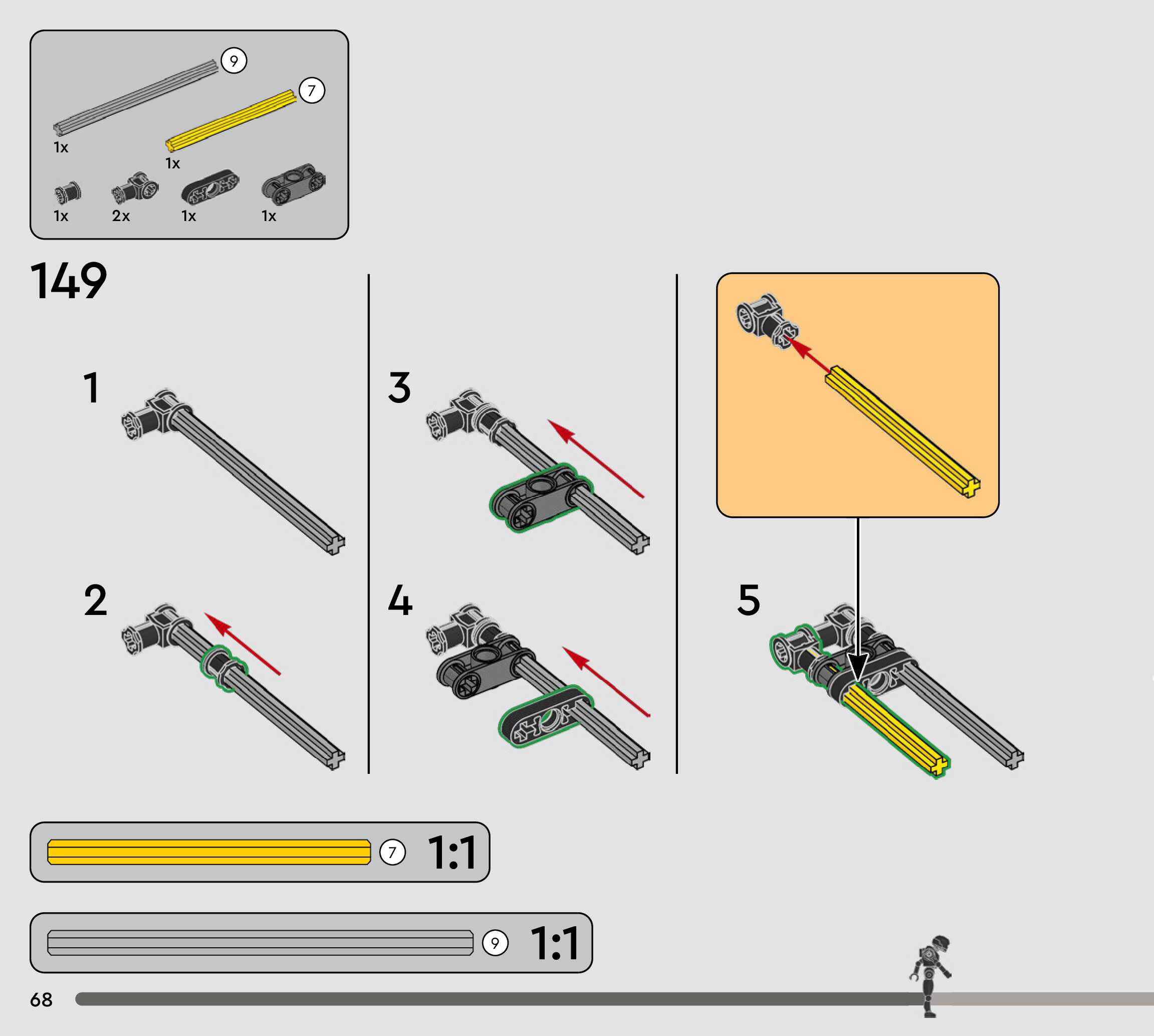 9
7
1x
1x
1x 2x 1x 1x

149

1
2
3
4
5

7 1:1

9 1:1

68