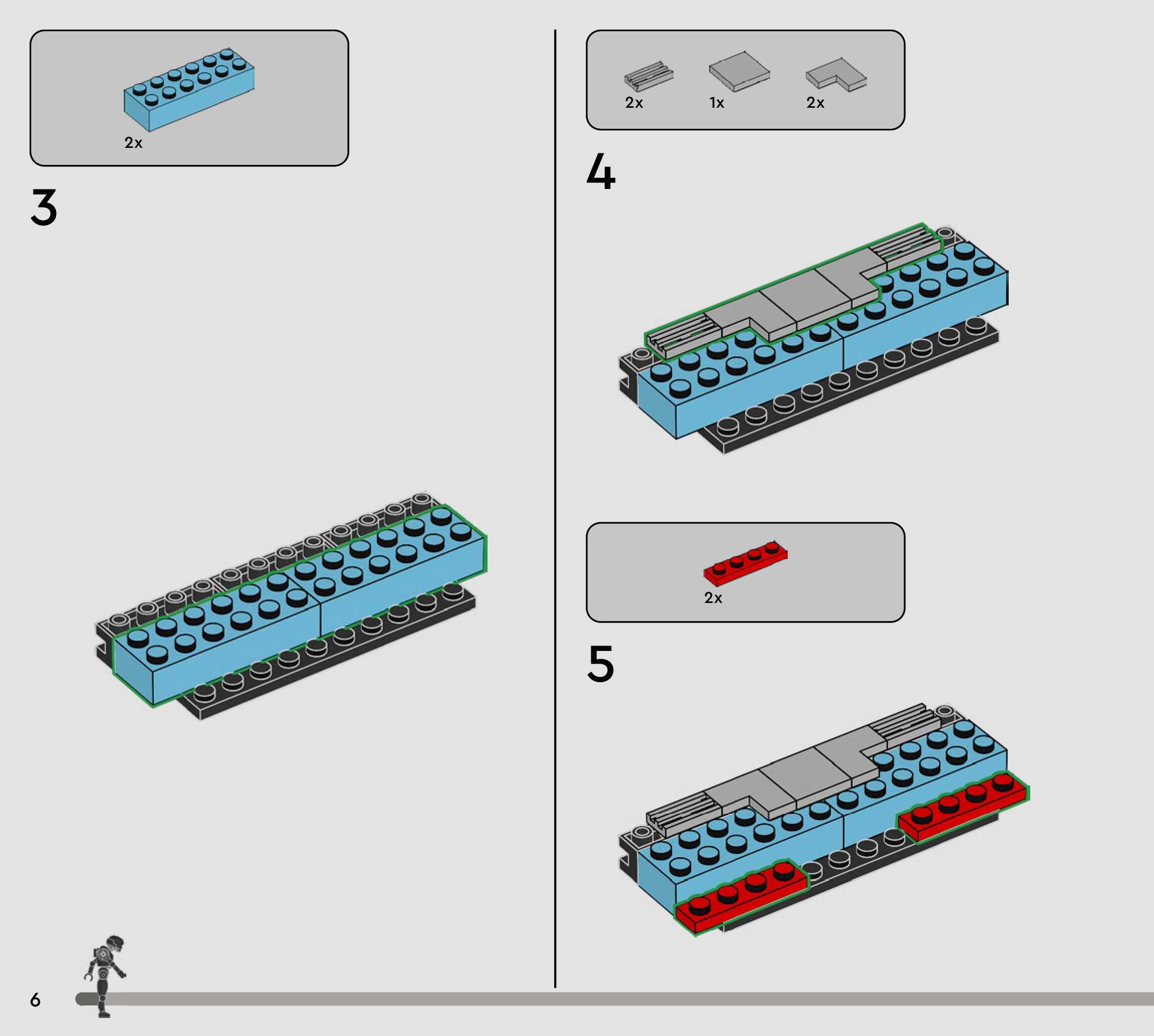 2x

3

2x 1x 2x

4

2x

5

6