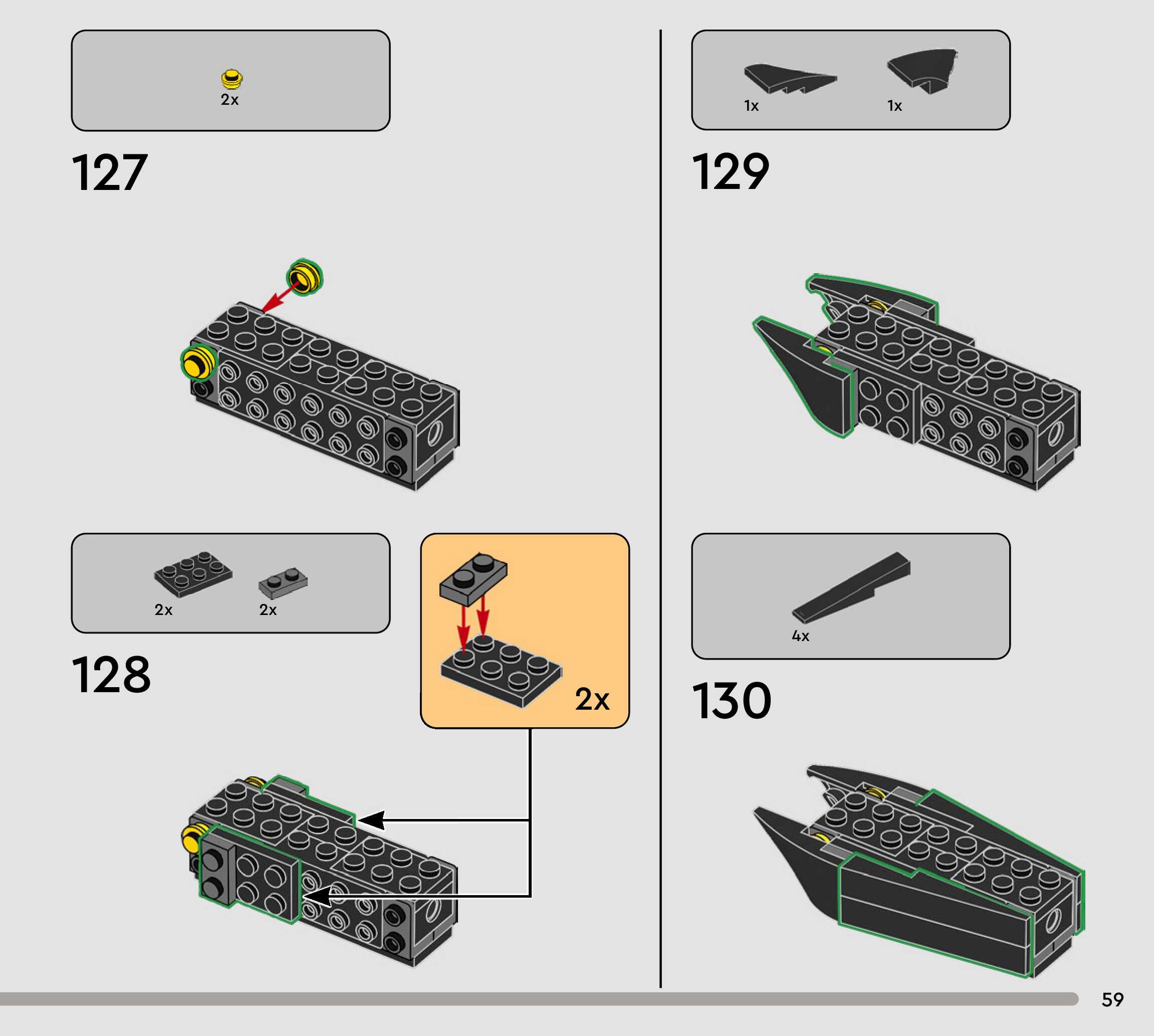 2x

127

2x 2x

128

2x

1x 1x

129

4x

130

59