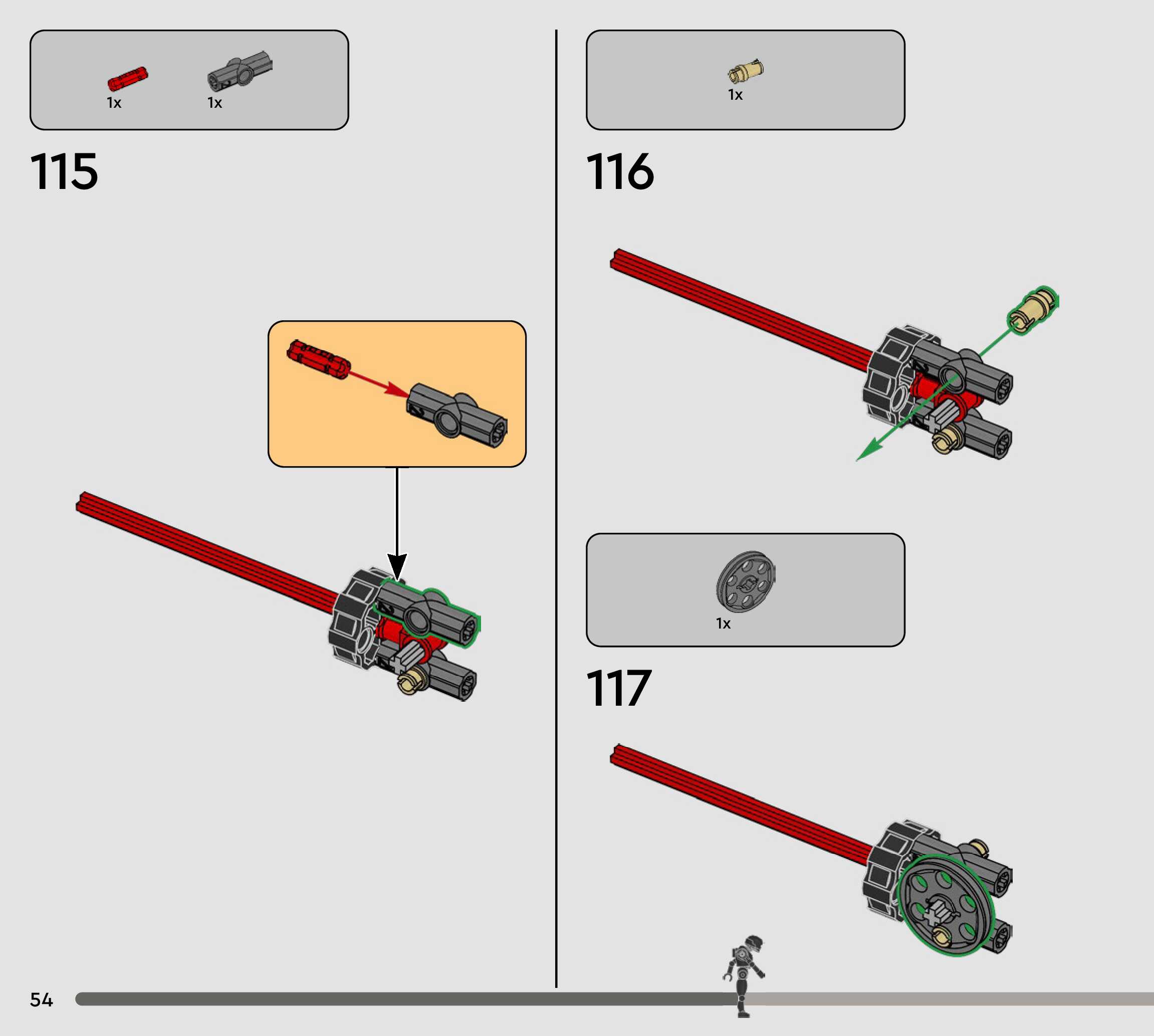 1x 1x

115

1x

116

1x

117

54