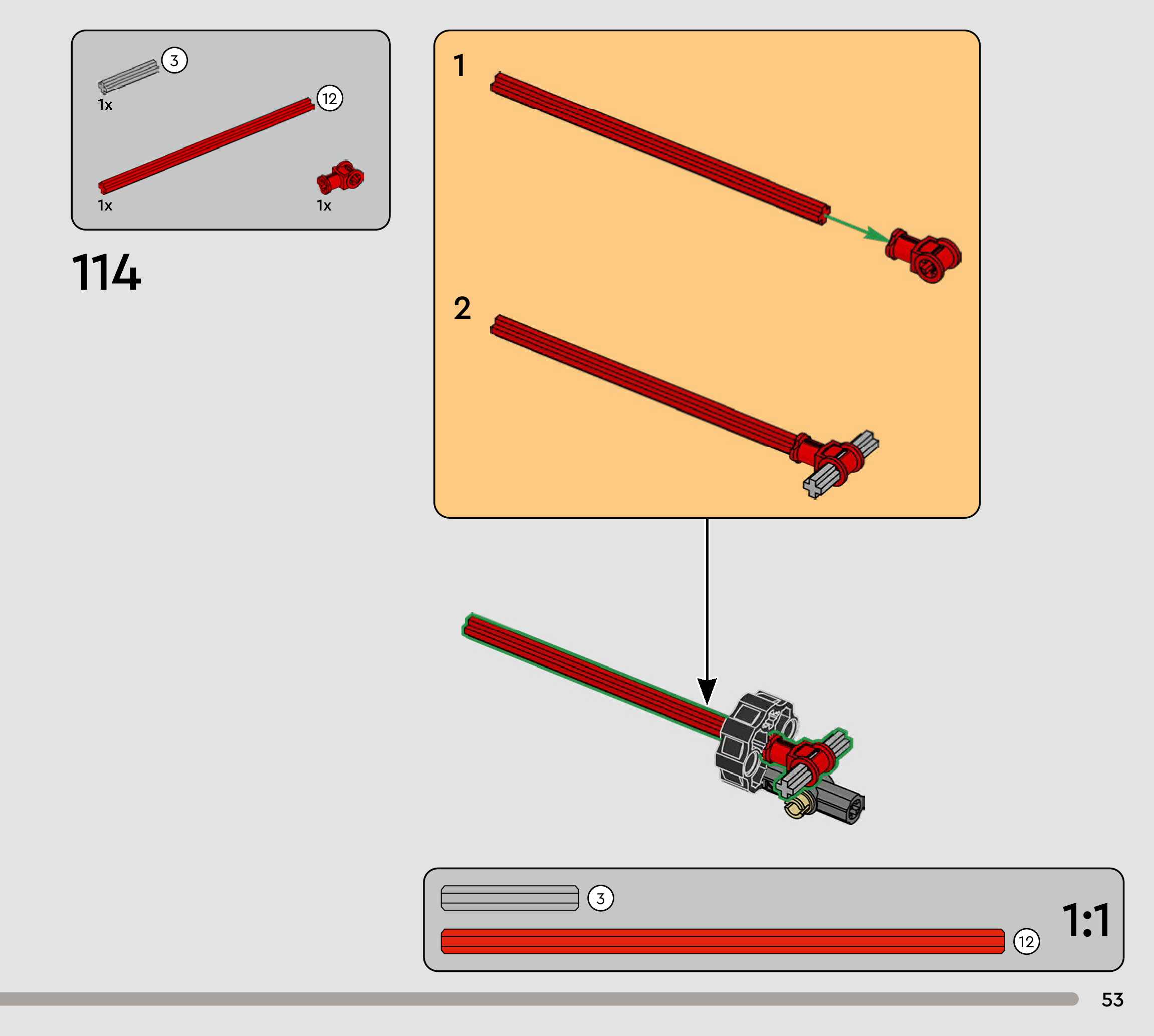 3
1x
12
1x
1x

114

1
2

3
12
1:1

53