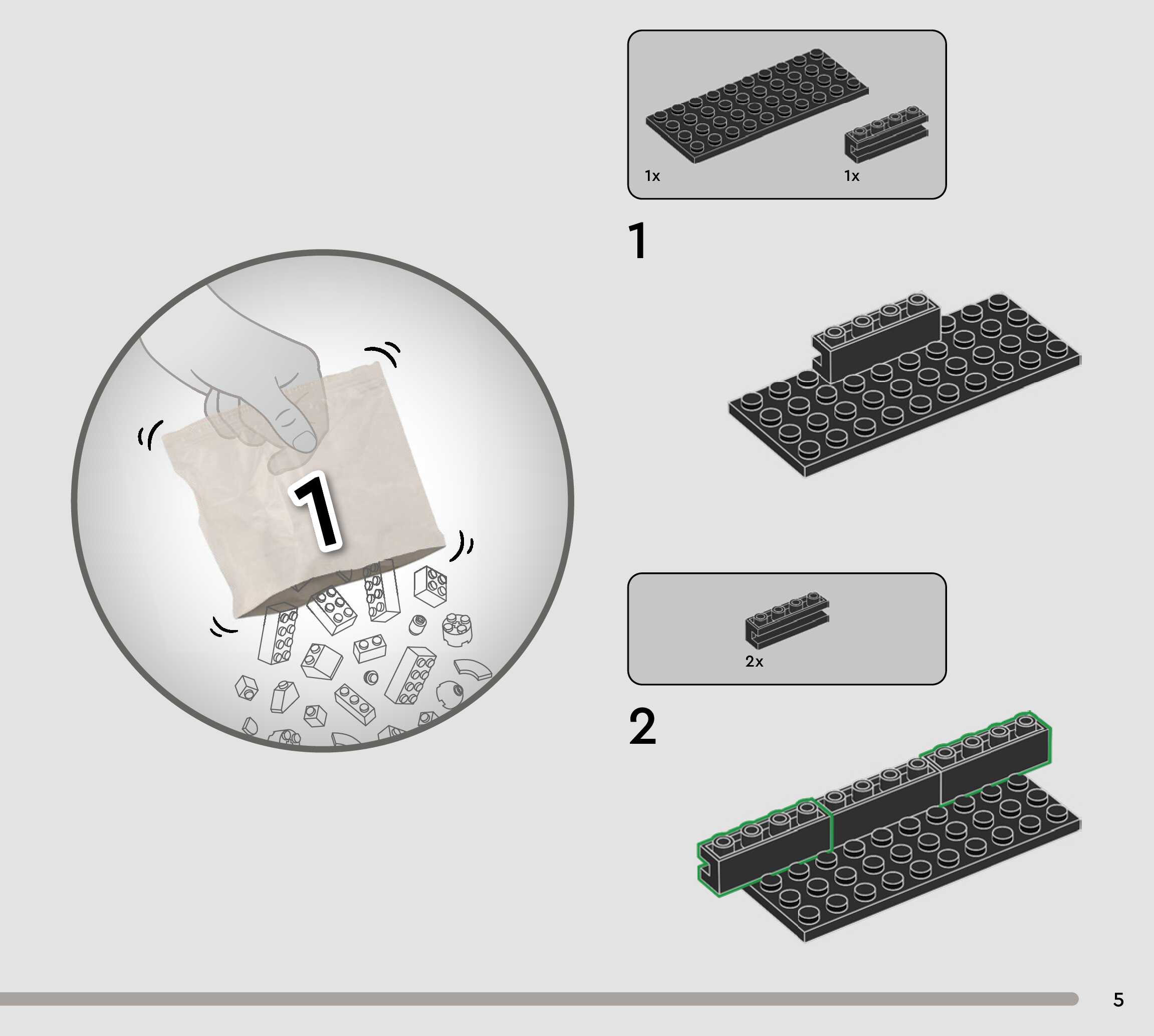 1

1x

1x

1

2x

2

5