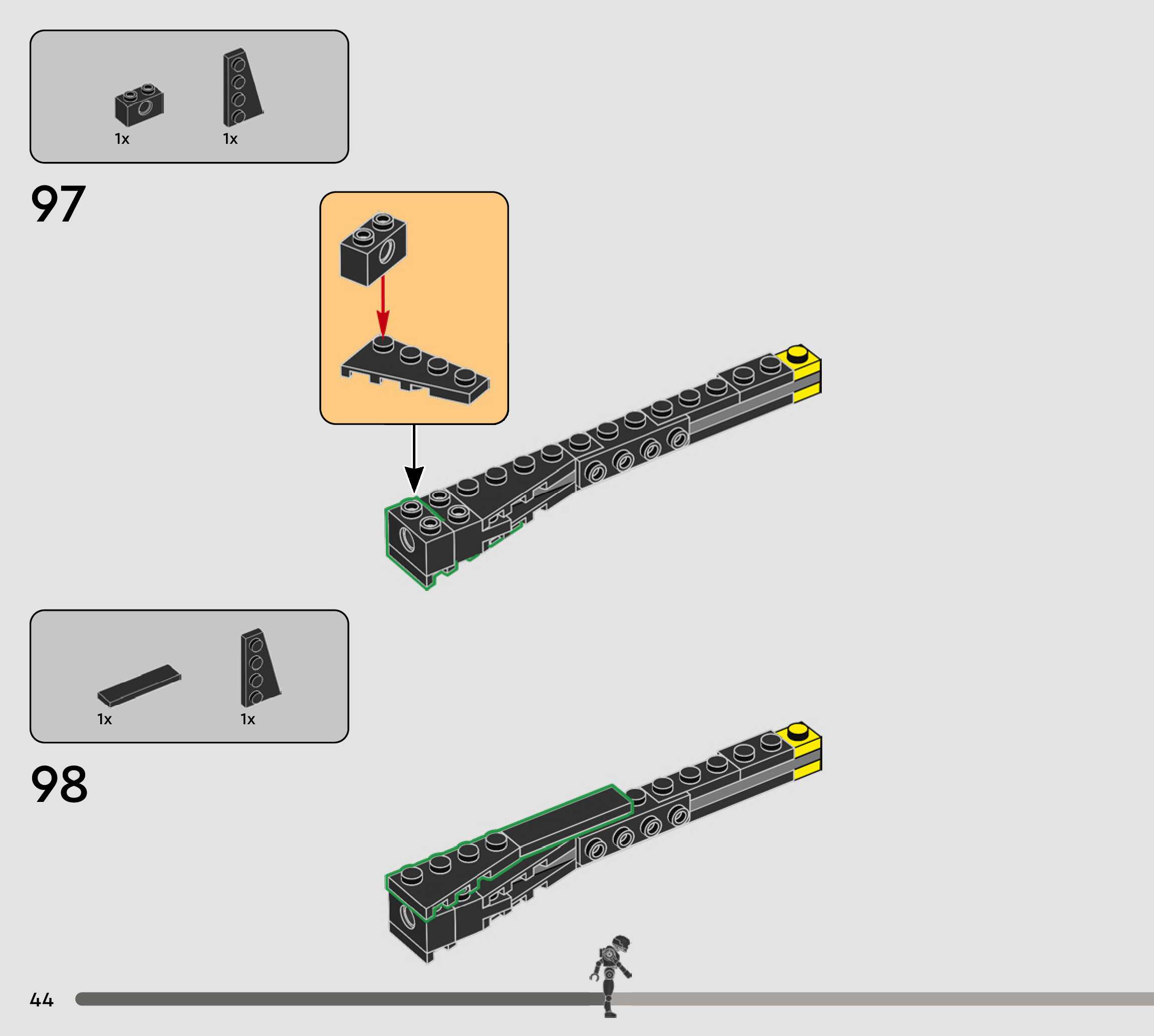 1x 1x

97

1x 1x

98

44