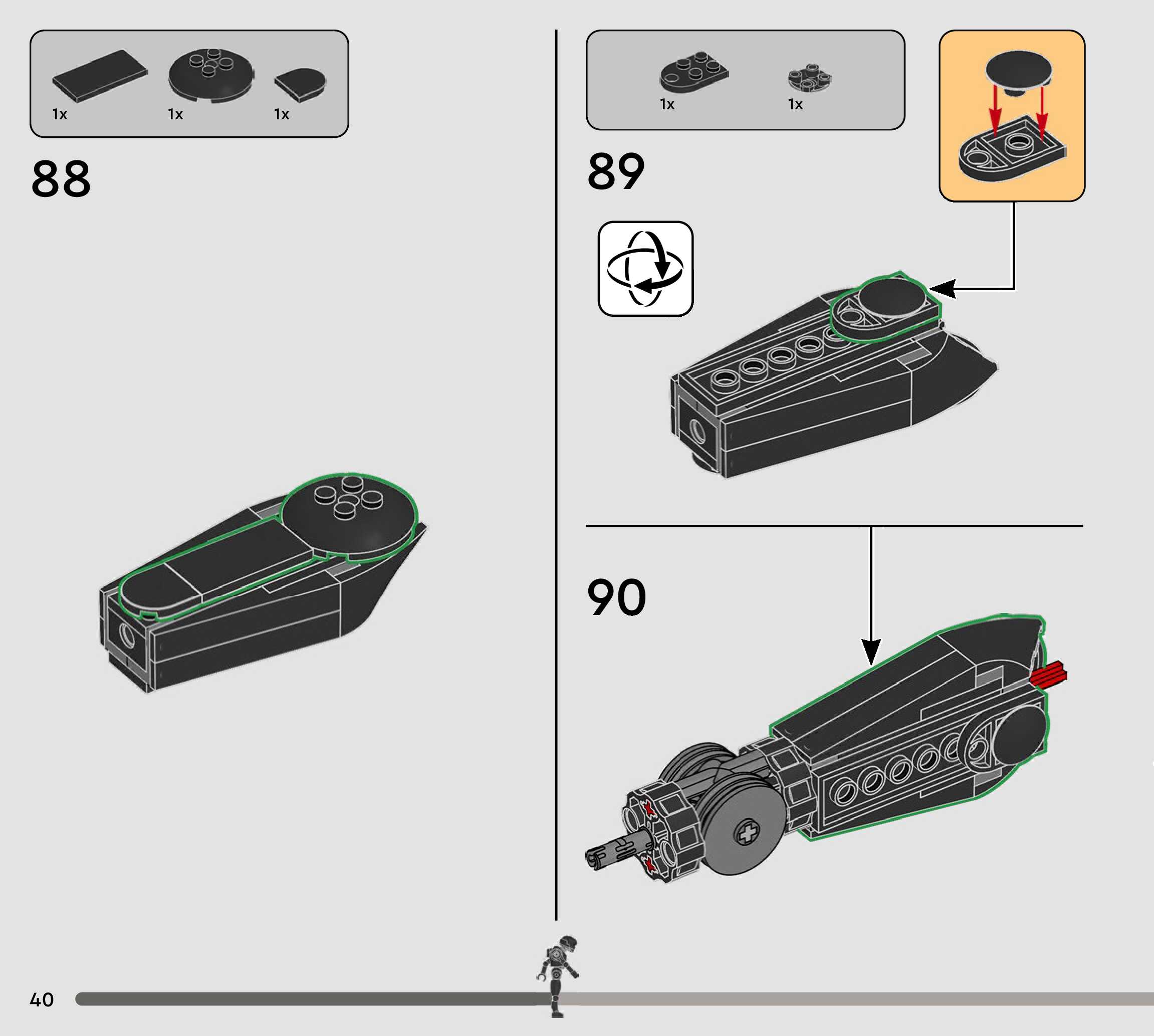 1x 1x 1x

88

1x 1x

89

90

40