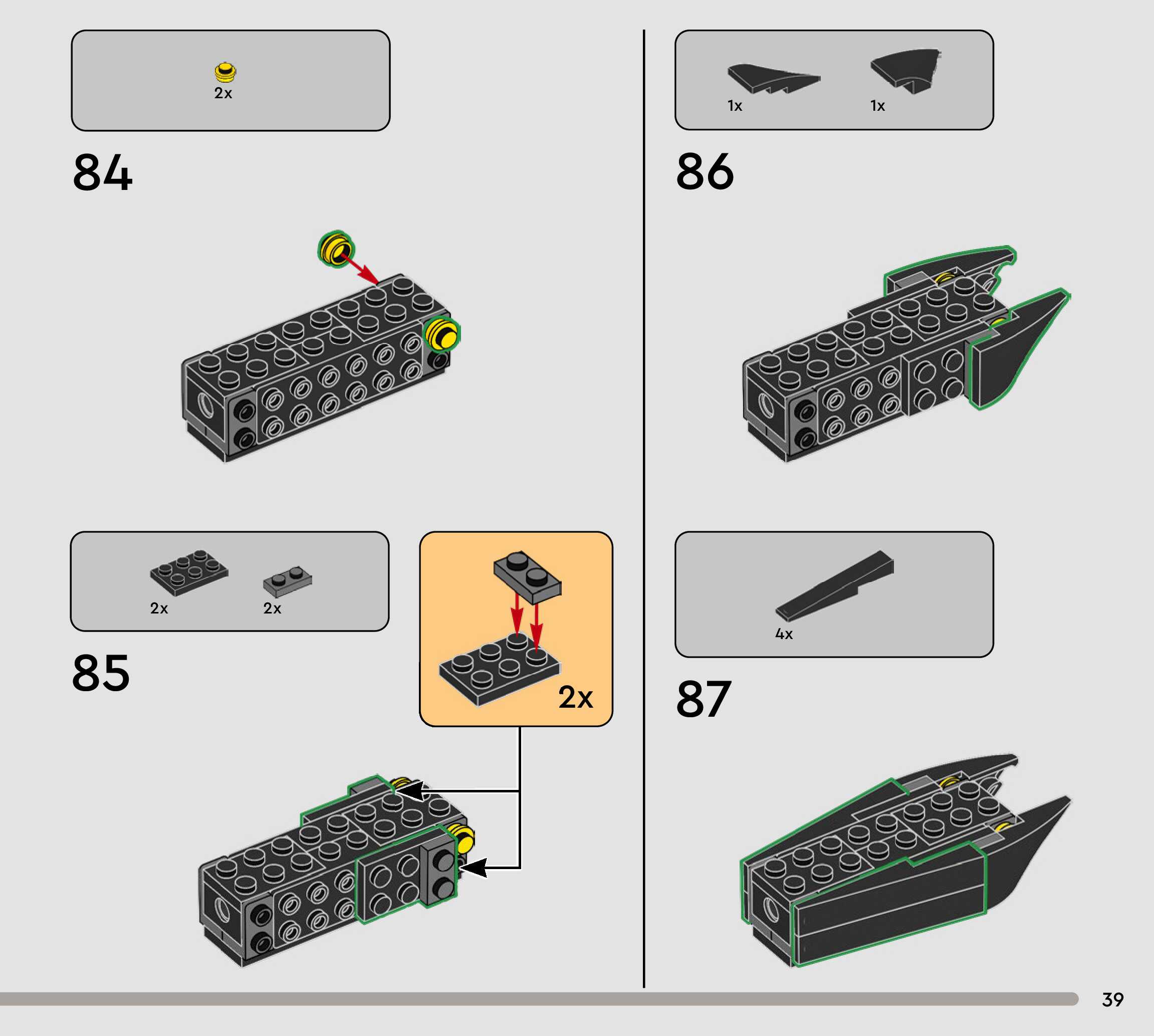 2x

84

2x

2x

85

2x

1x

1x

86

4x

87

39