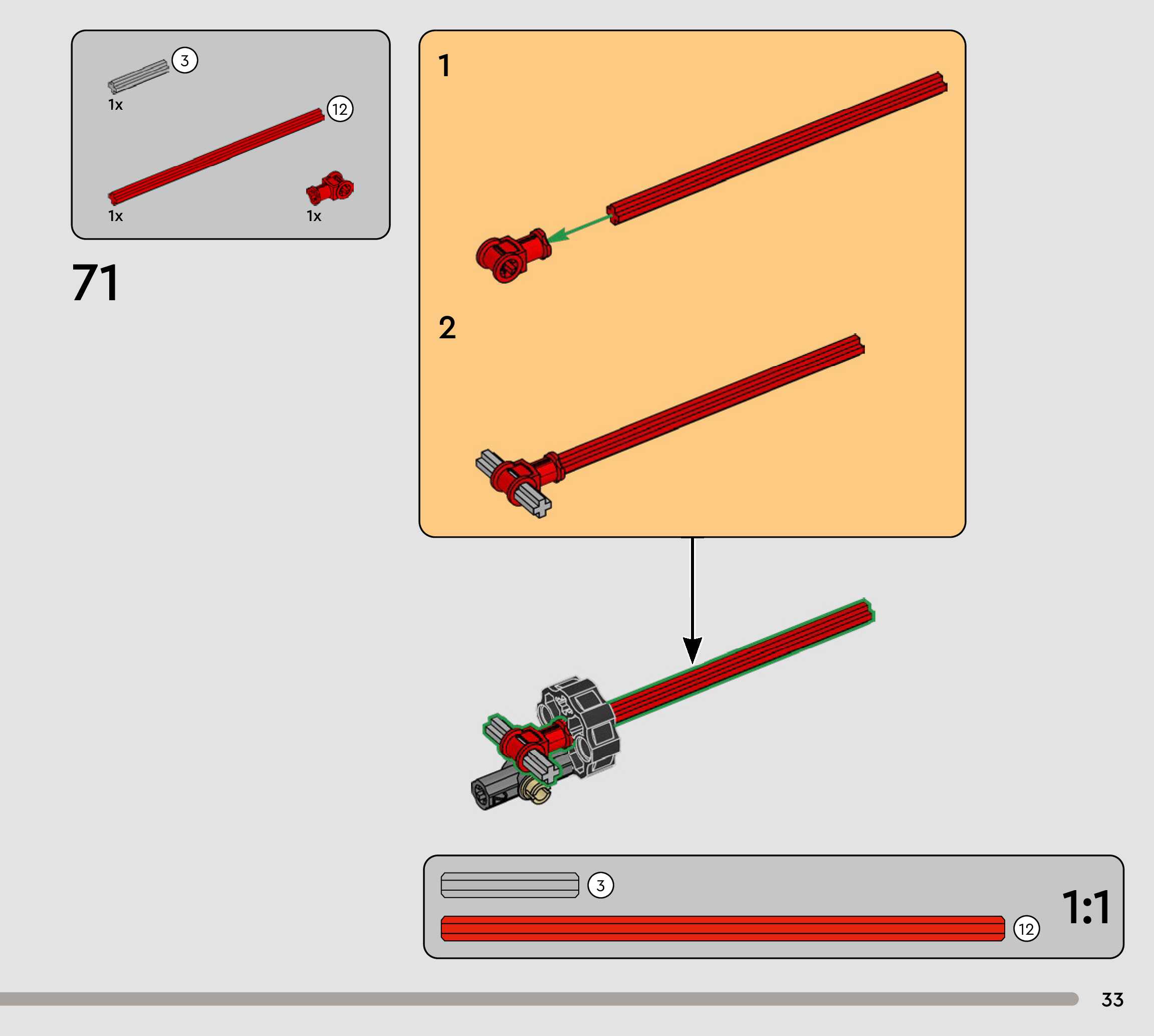 3
1x
12
1x
1x

71

1

2

3
12
1:1

33