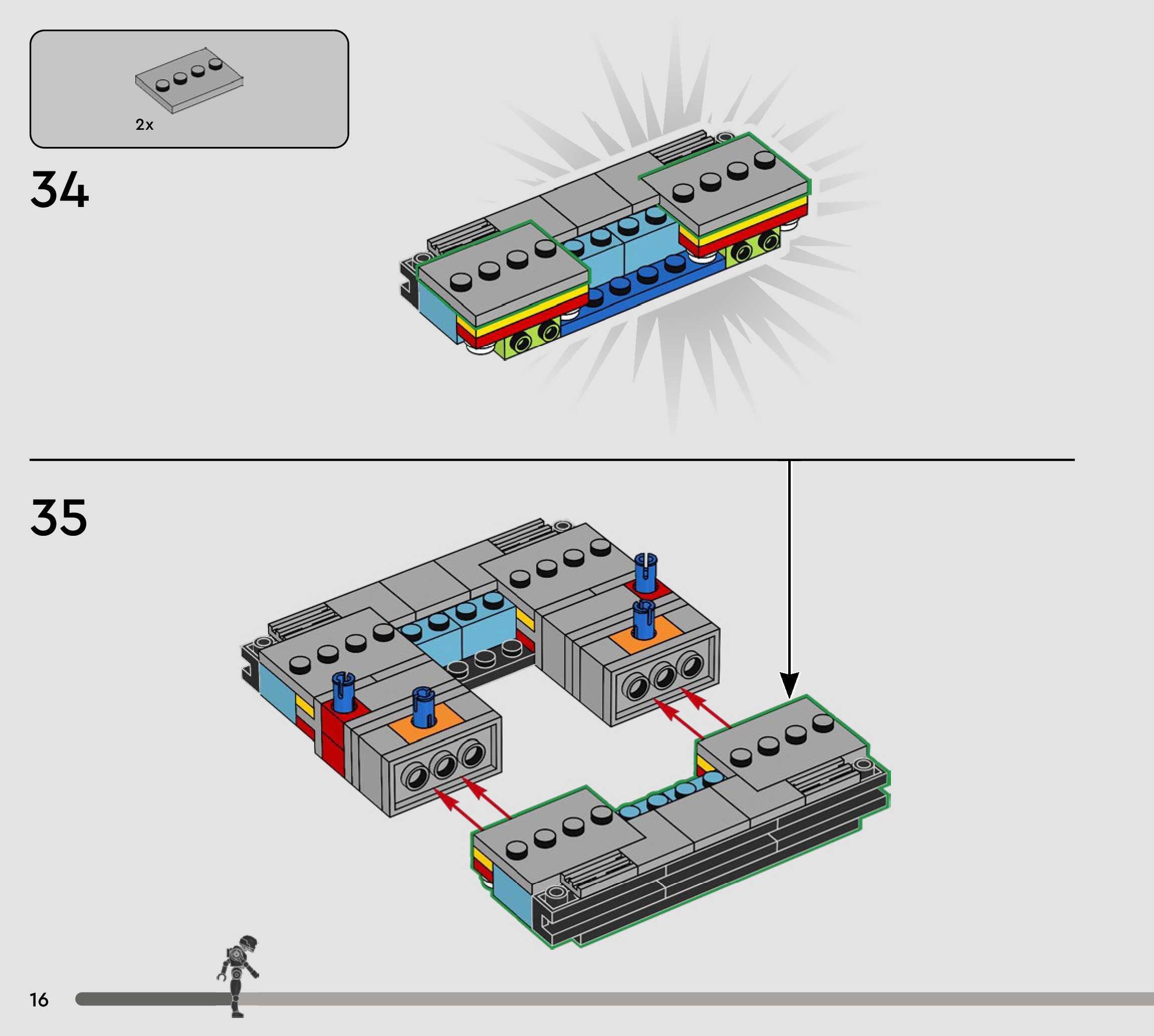 2x

34

35

16