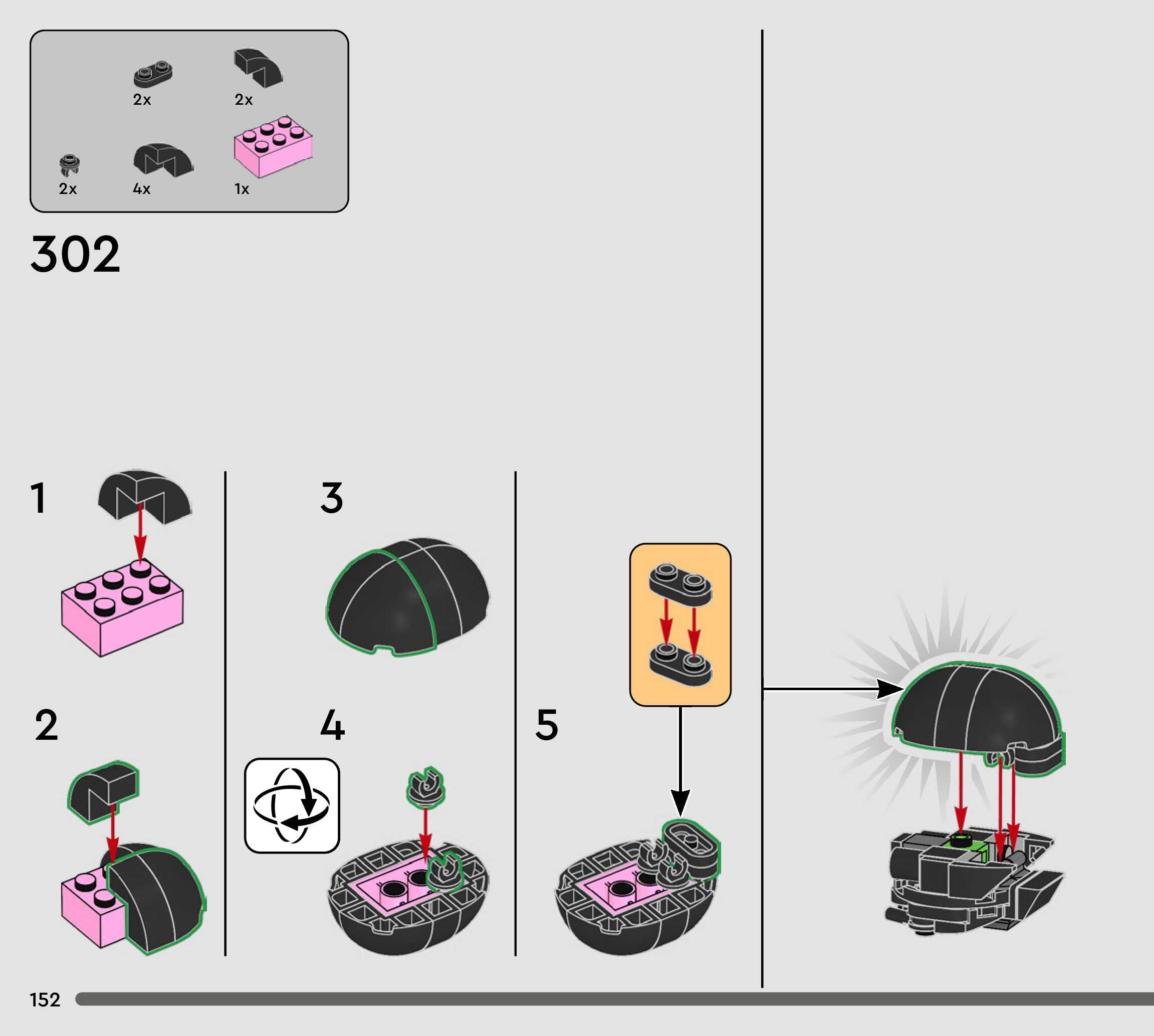 2x 2x
2x 4x 1x

302

1

2

3

4

5

152