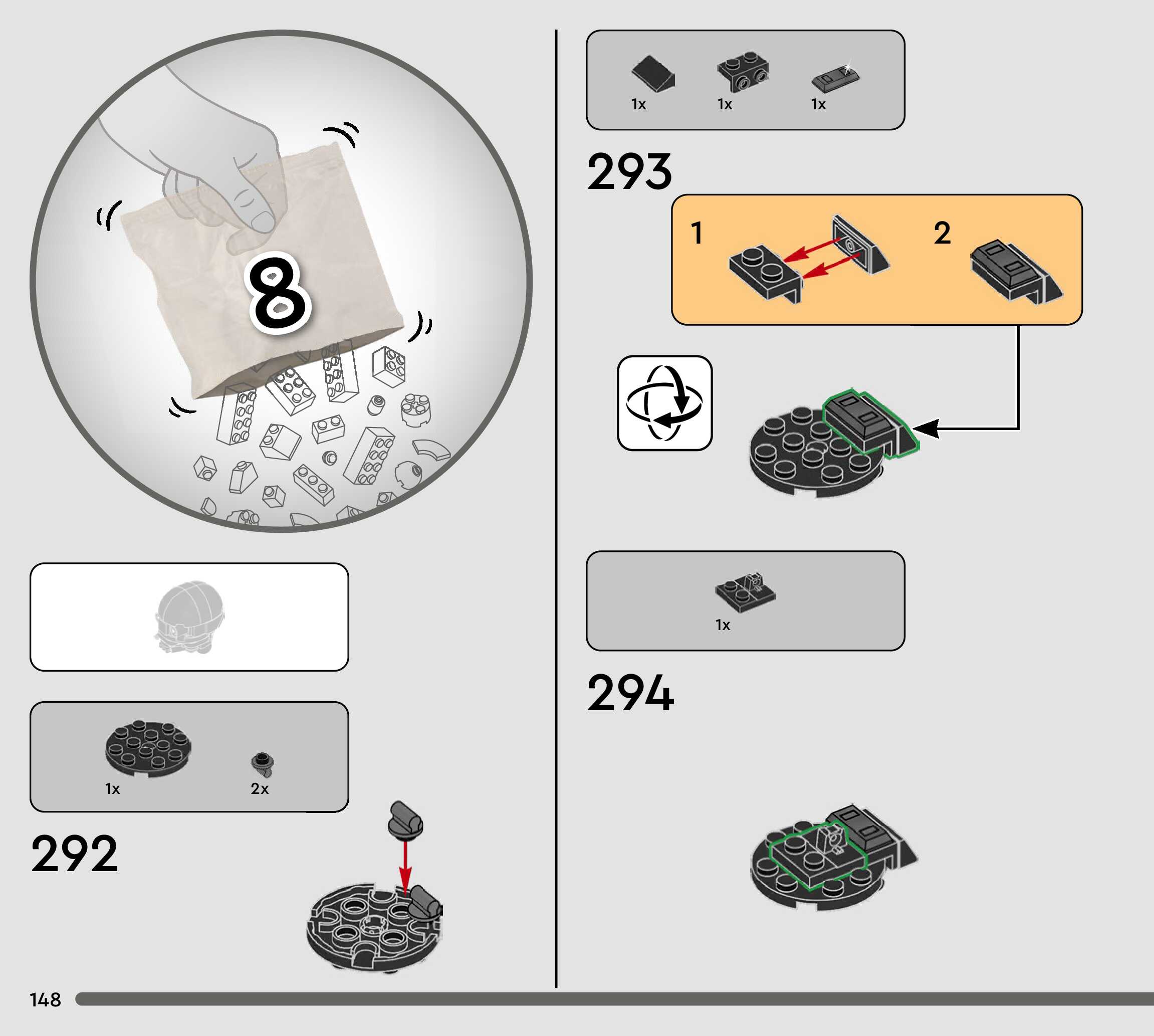 8

1x 2x

292

1x 1x 1x

293

1

2

1x

294

148