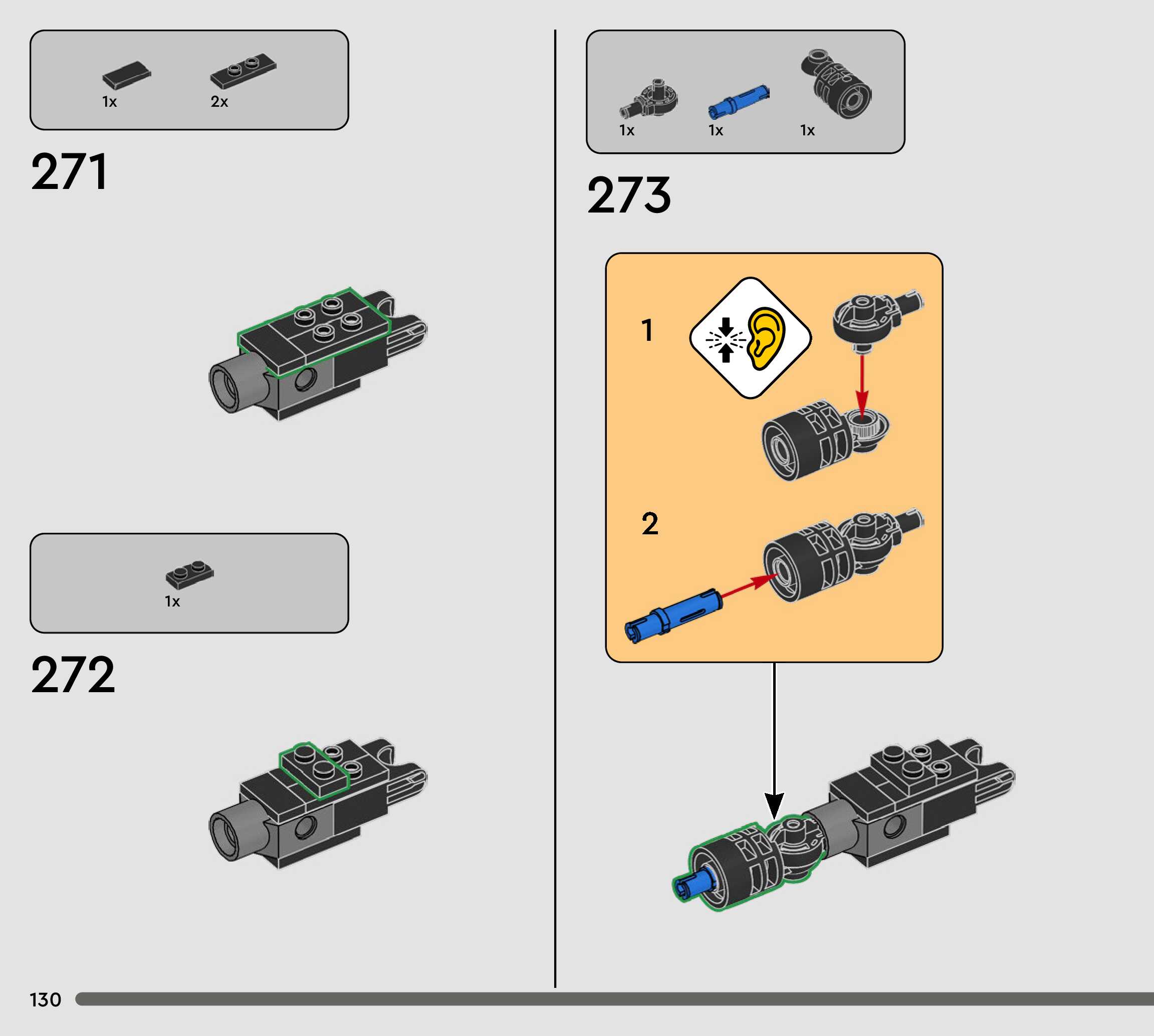 1x 2x

271

1x

272

1x 1x 1x

273

1

2

130