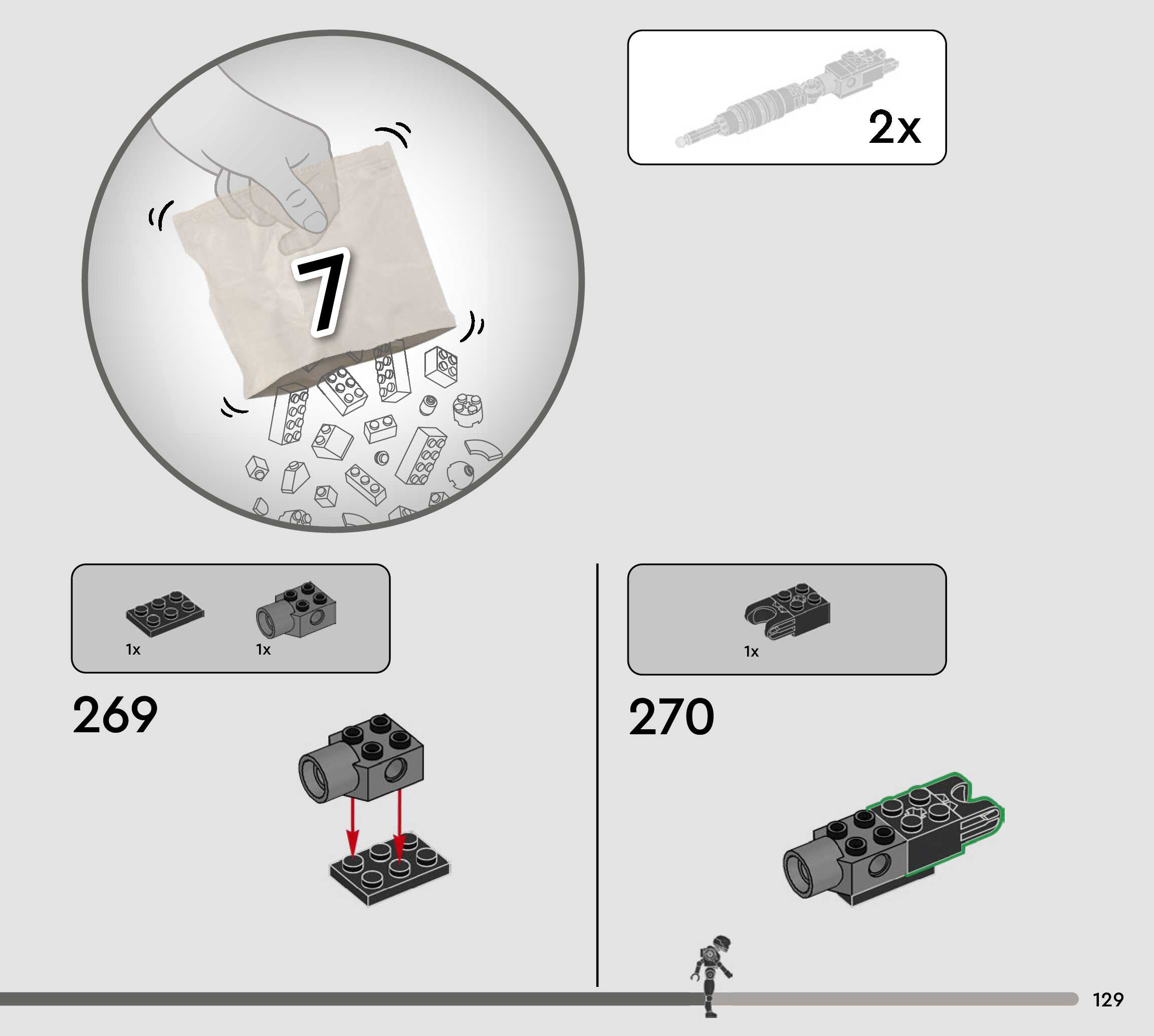 7

2x

1x 1x

269

1x

270

129