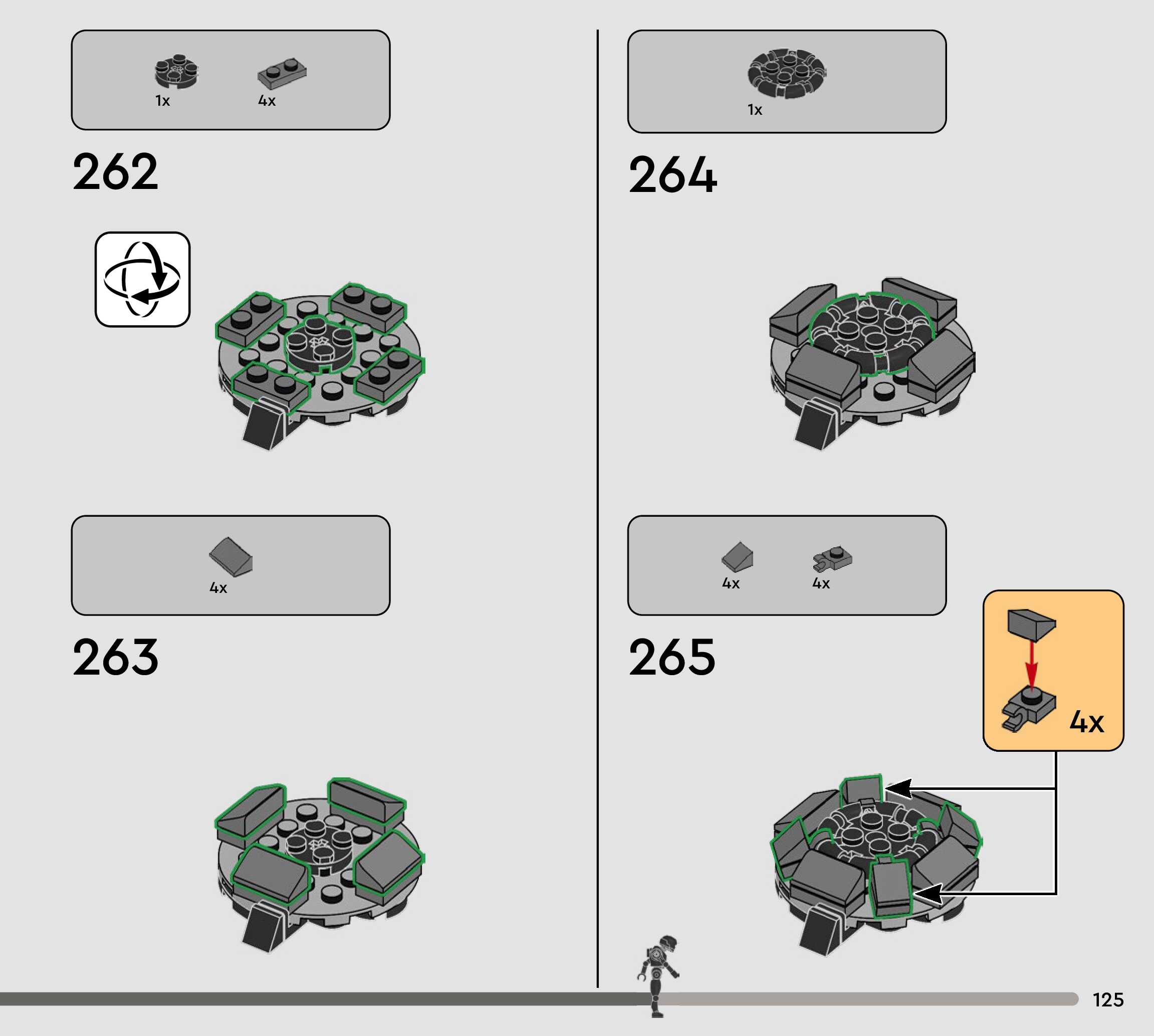 1x 4x

262

4x

263

1x

264

4x 4x

265

4x

125