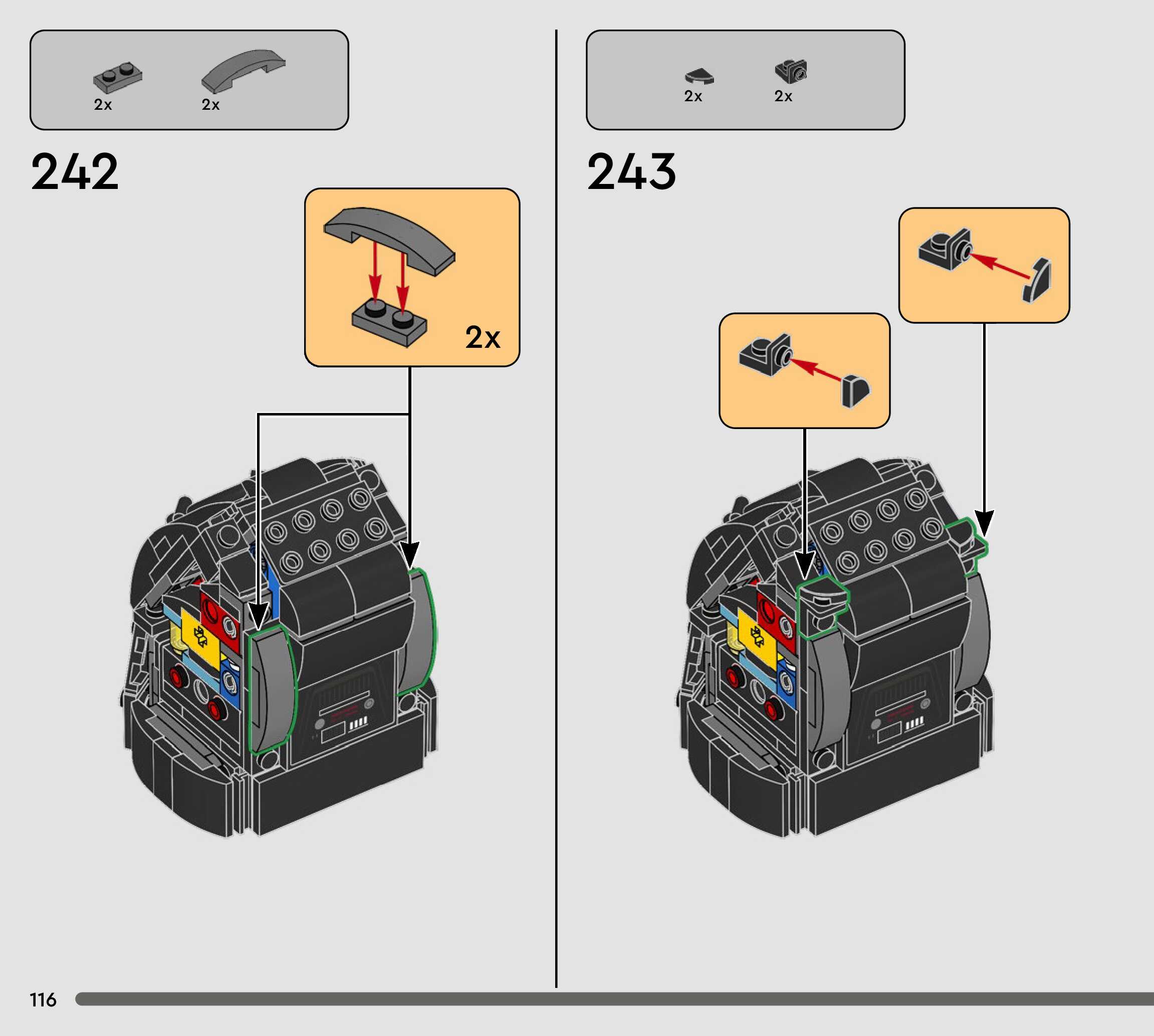 2x 2x

242

2x

2x 2x

243

116