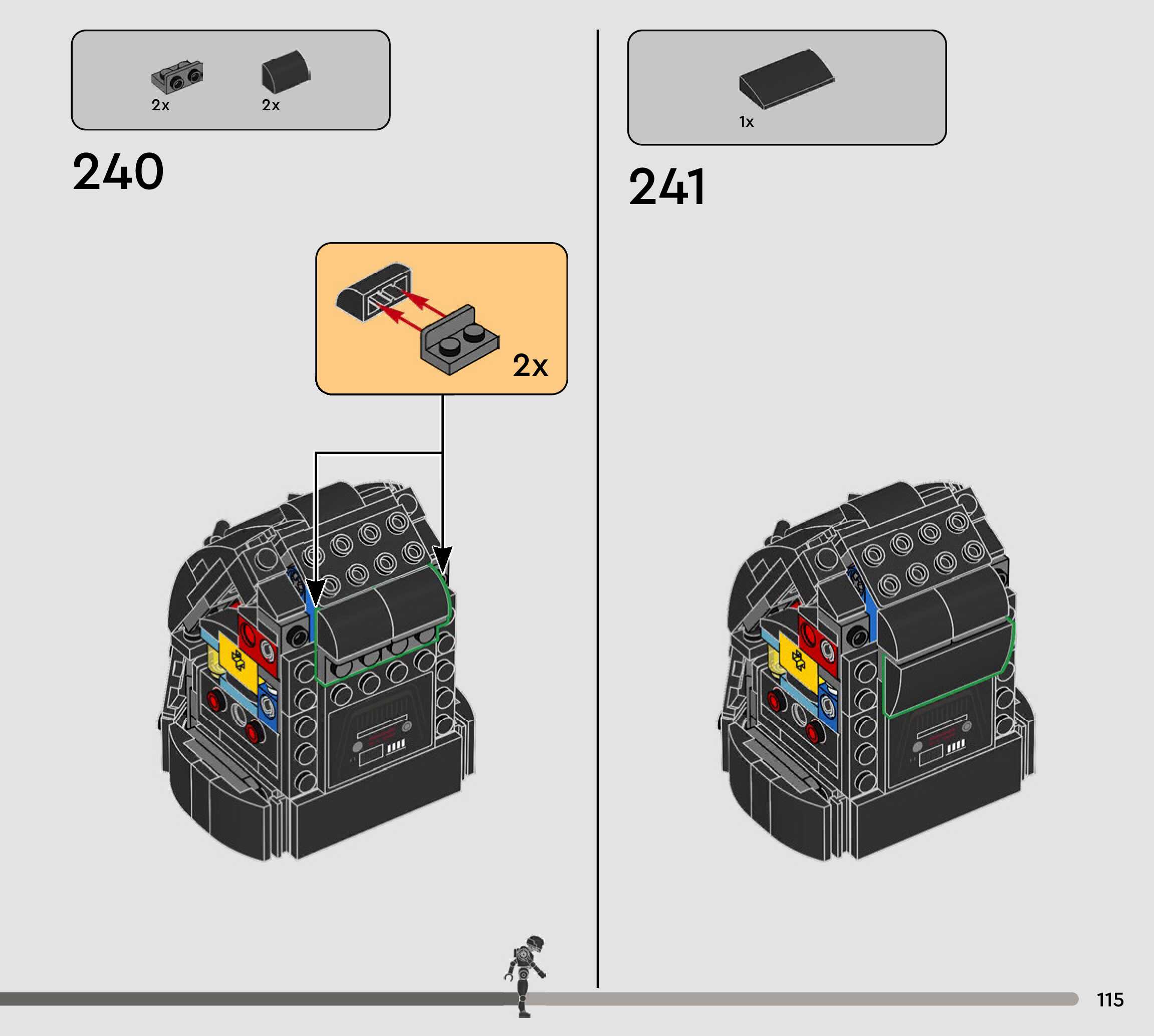 2x 2x

240

2x

1x

241

115