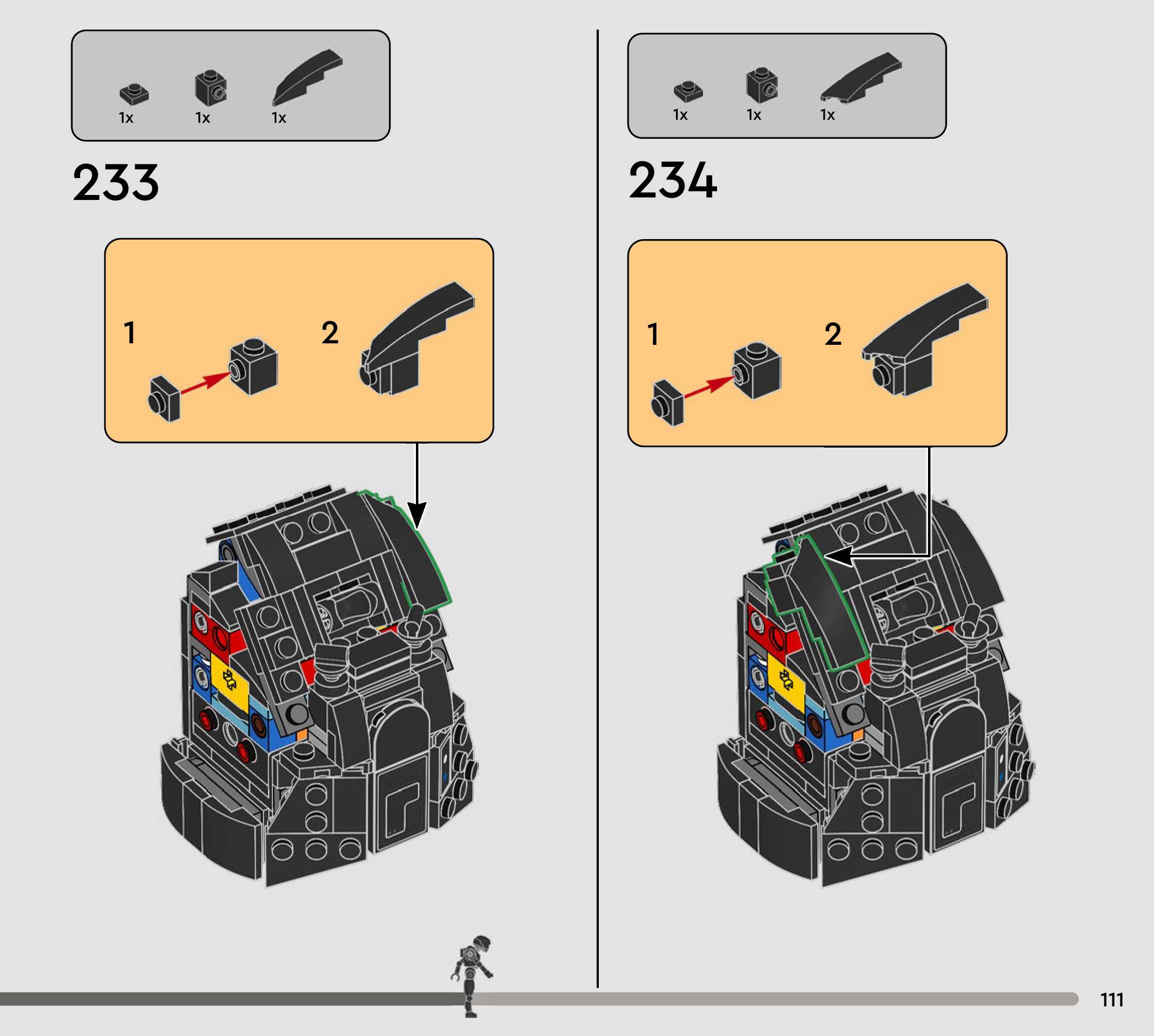 1x 1x 1x

233

1

2

1x 1x 1x

234

1

2

111