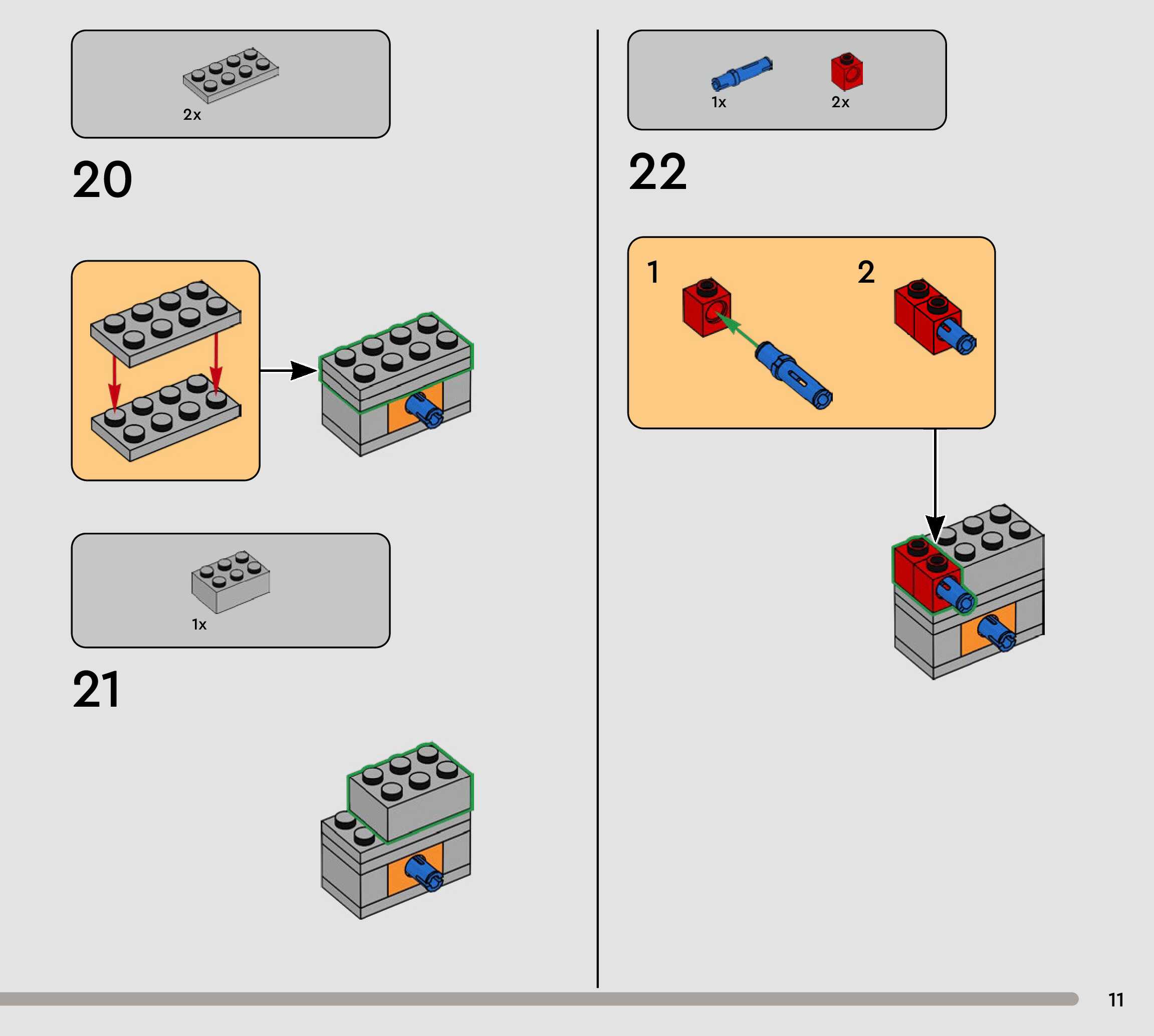 2x

20

1x

21

1x 2x

22

1

2

11