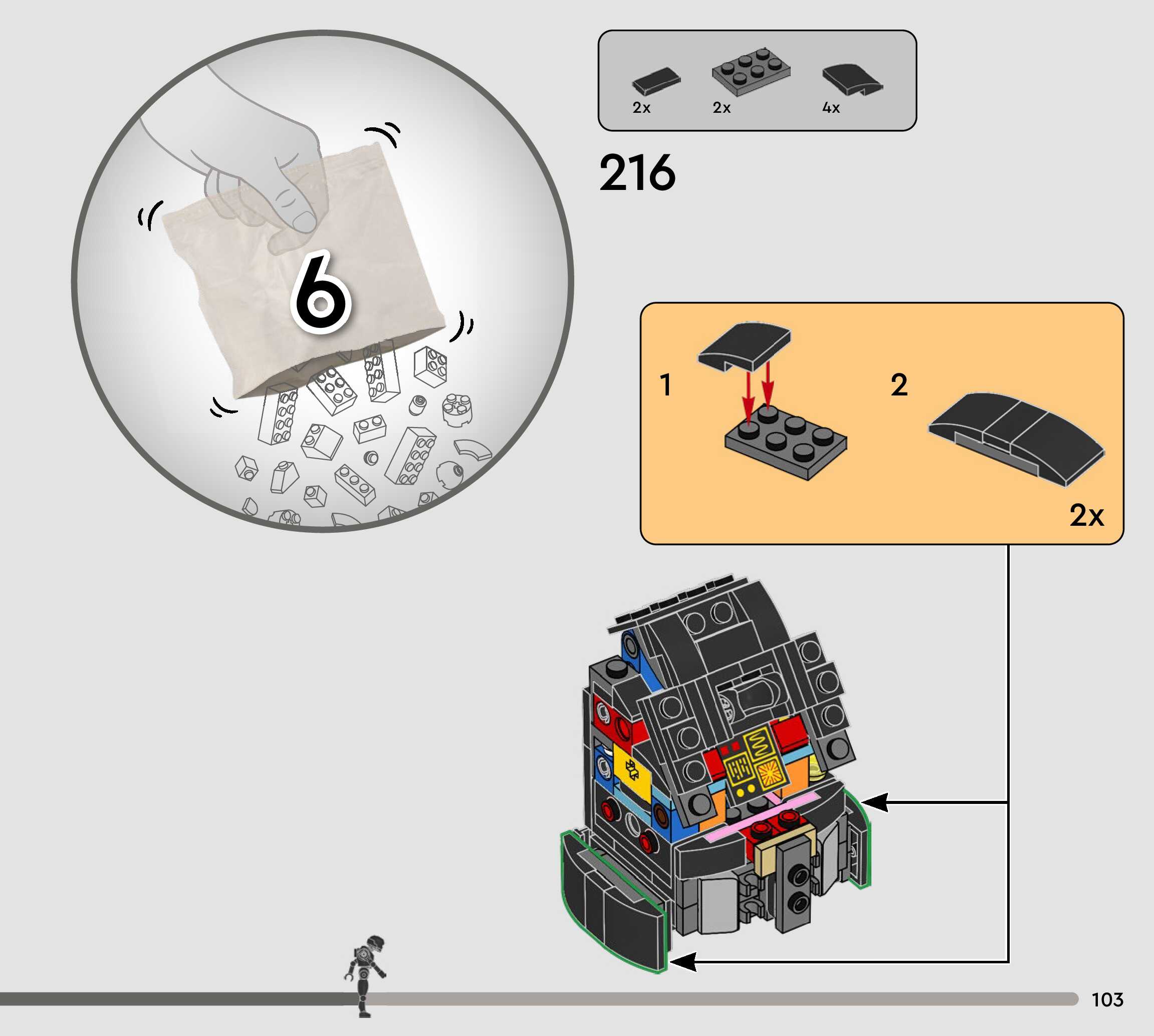 6

2x 2x 4x

216

1

2

2x

103