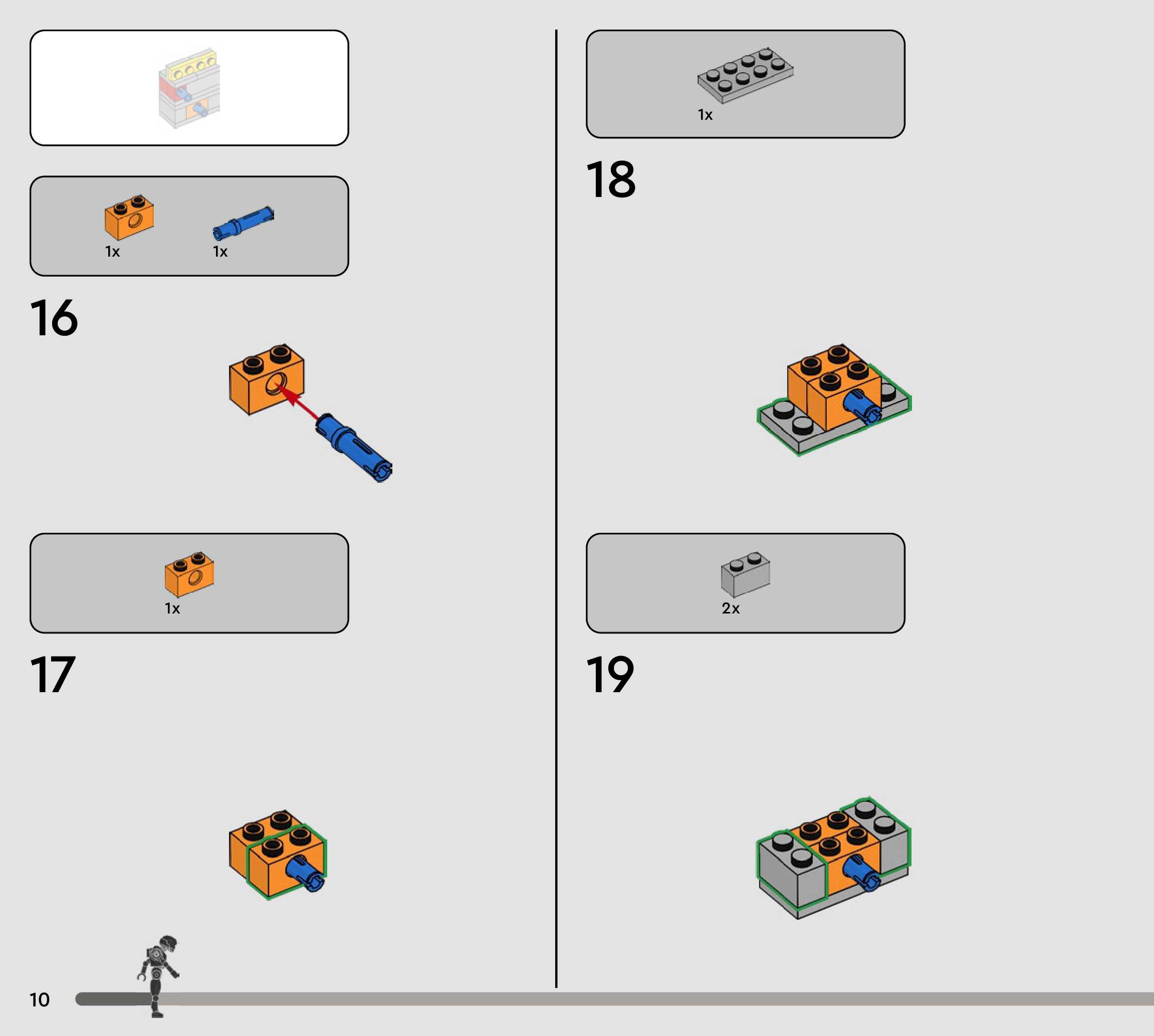 1x

1x

16

1x

17

1x

18

2x

19

10