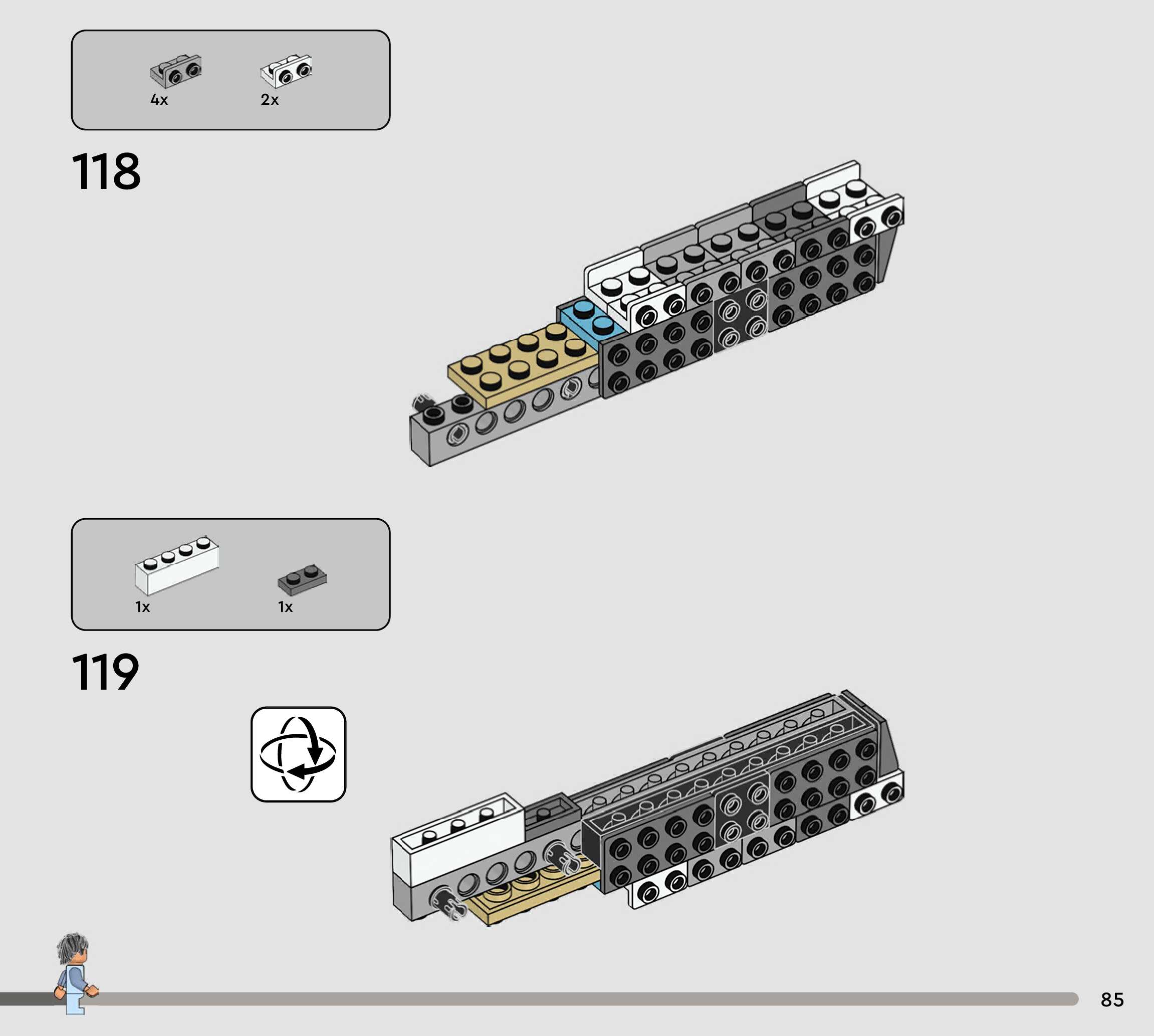 4x 2x

118

1x 1x

119

85