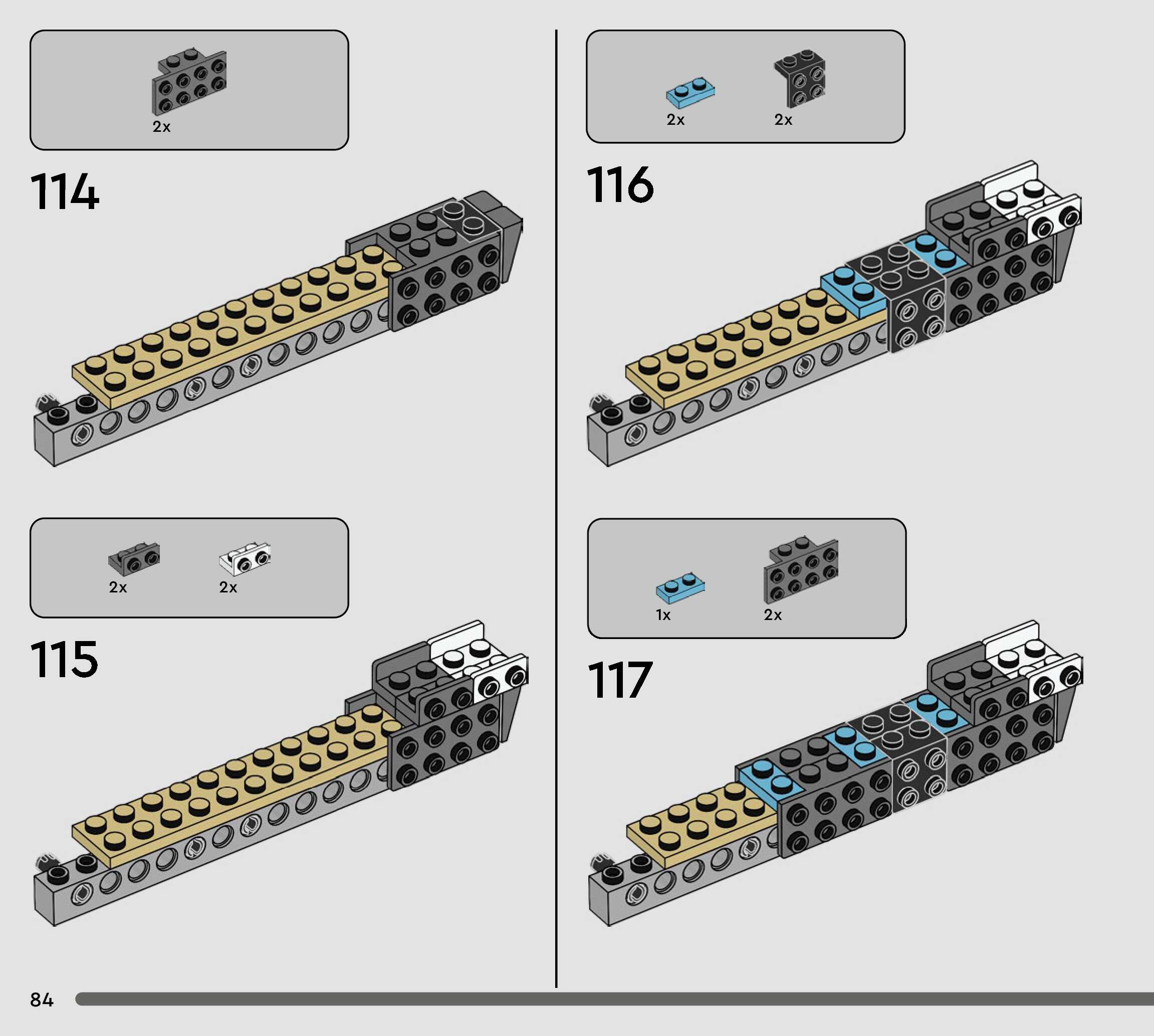 2x

114

2x

2x

115

2x

2x

116

1x

2x

117

84