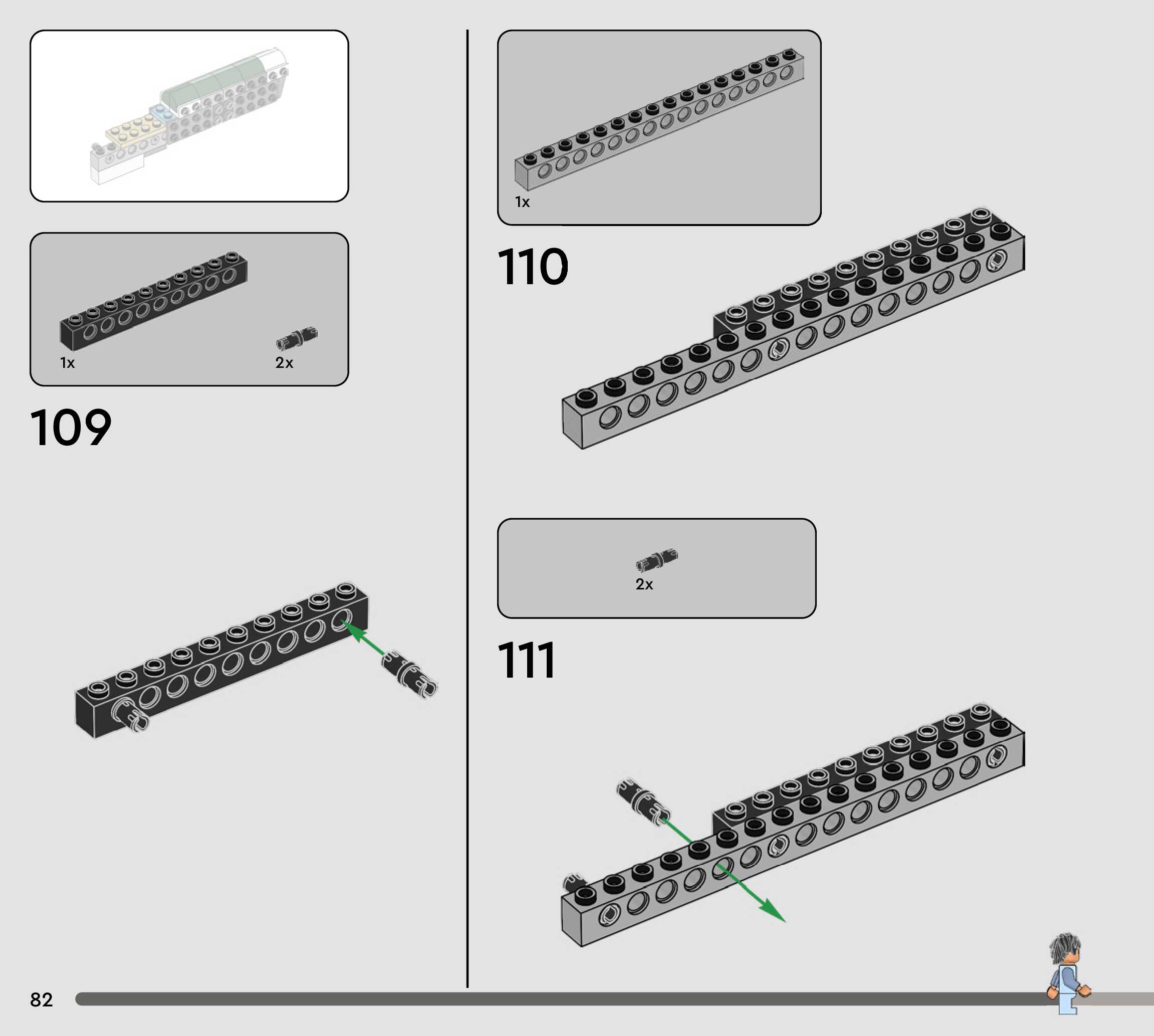 1x

2x

109

1x

110

2x

111

82