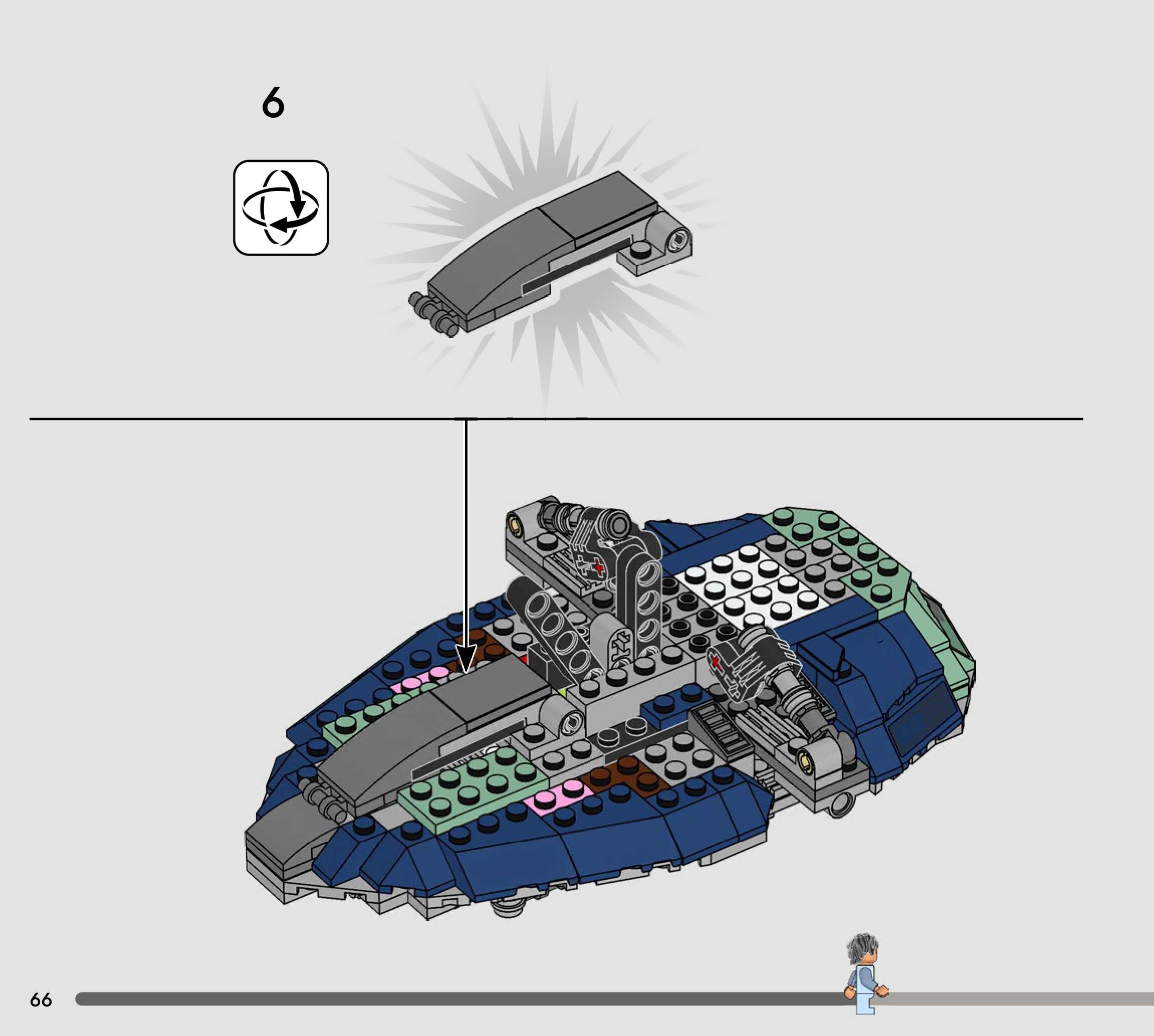 6

66