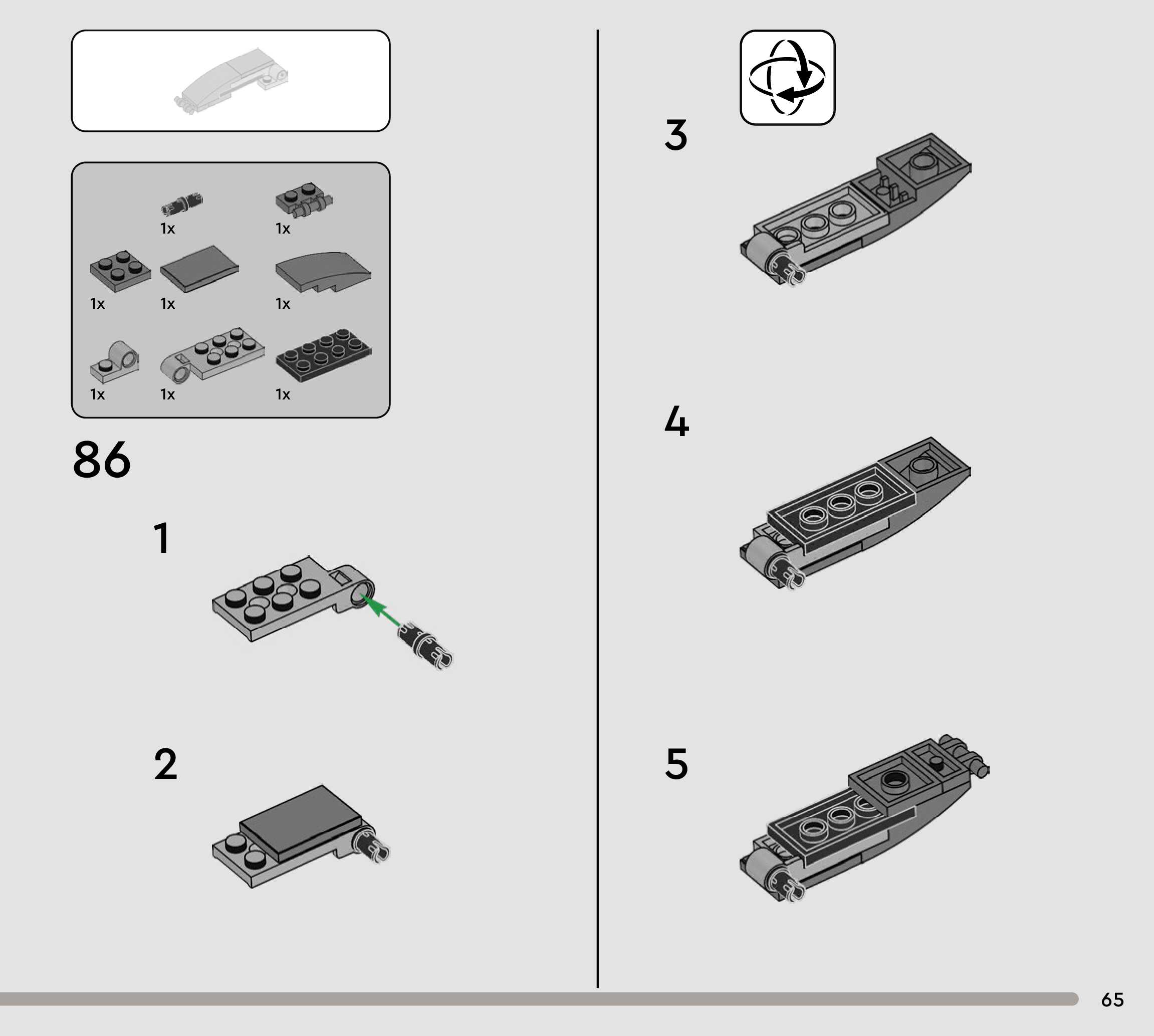 1x
1x
1x
1x
1x
1x
1x
1x

86

1

2

3

4

5

65