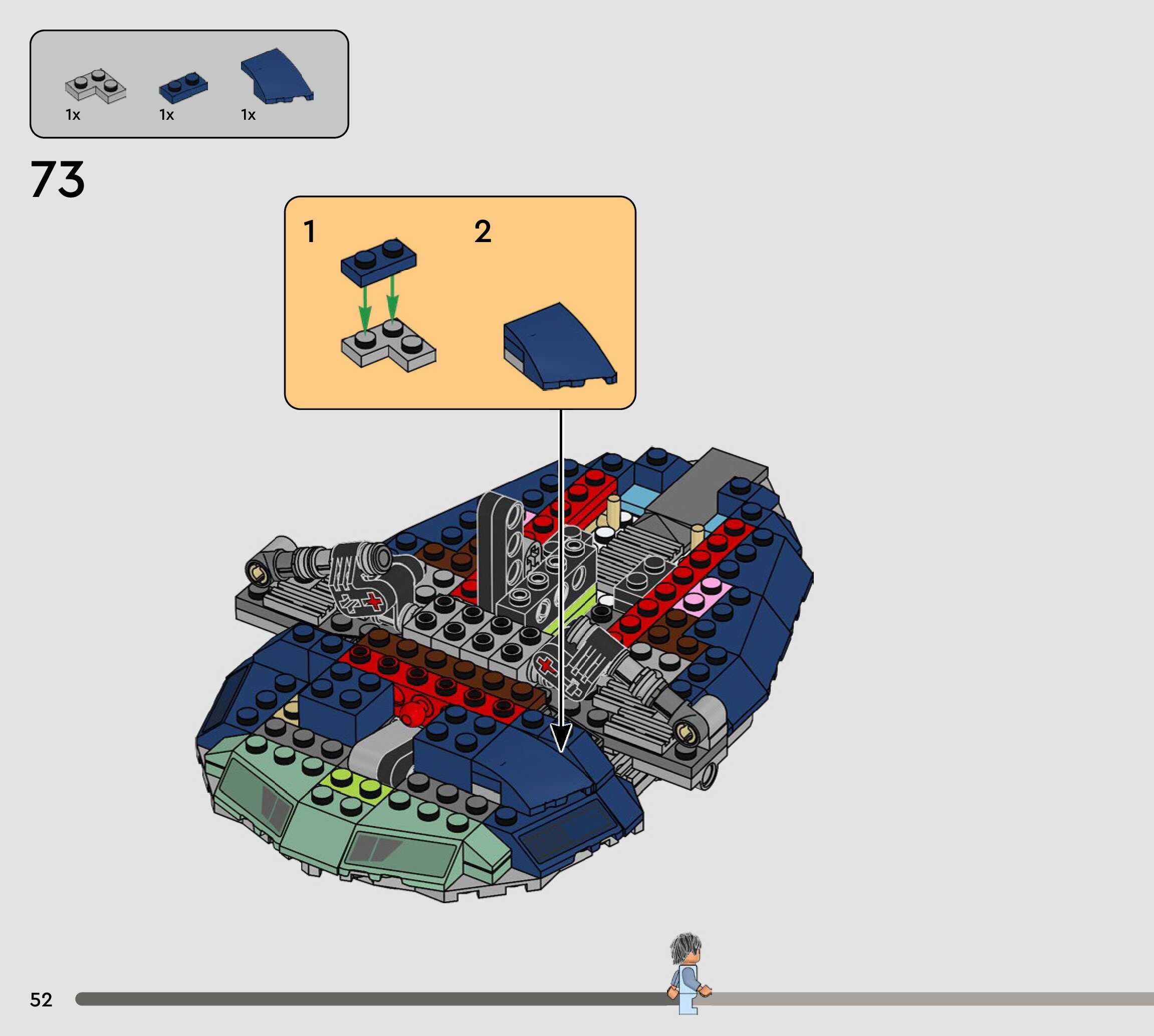 1x
1x
1x

73

1
2

52