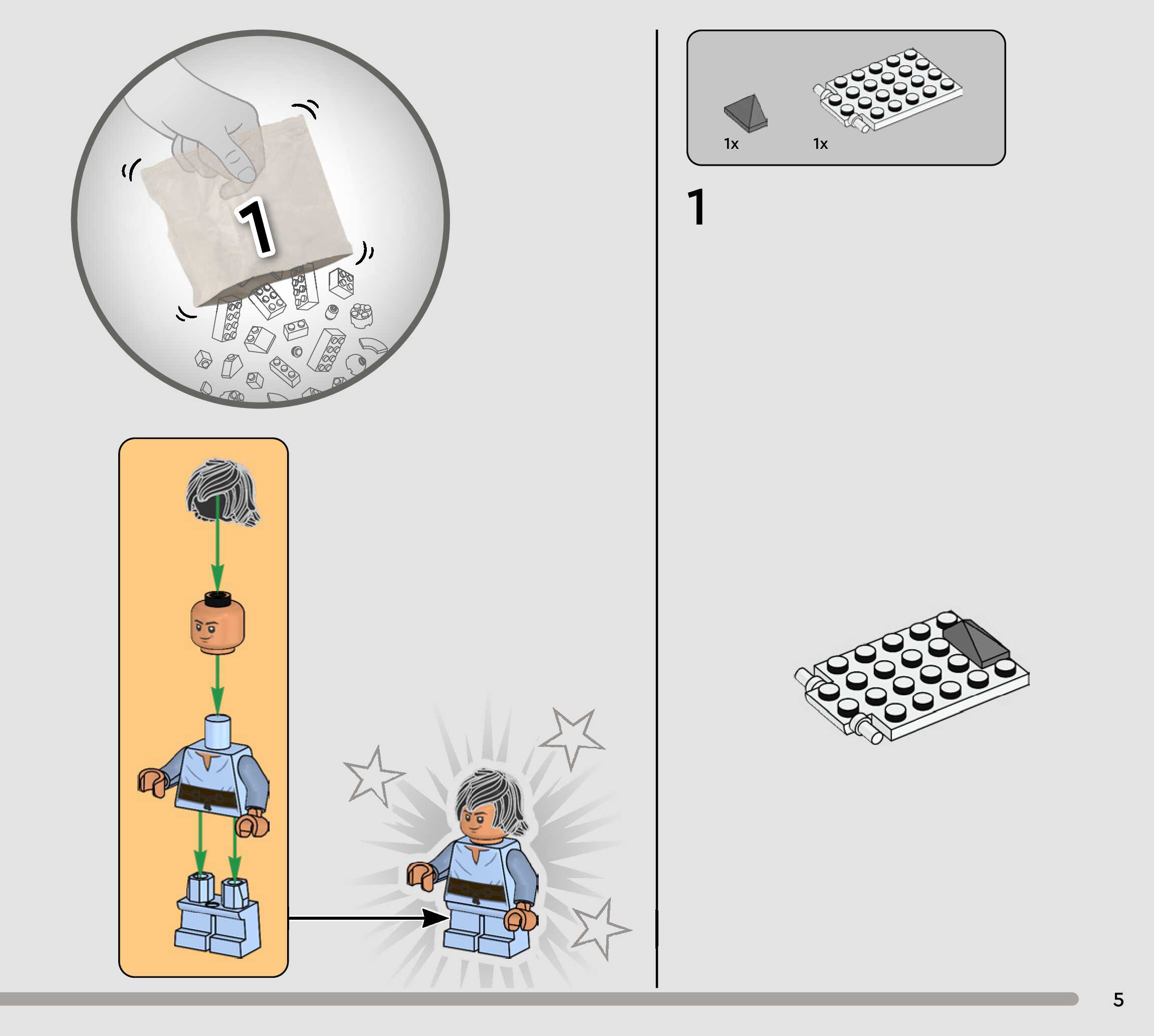 1

1x

1x

1

5