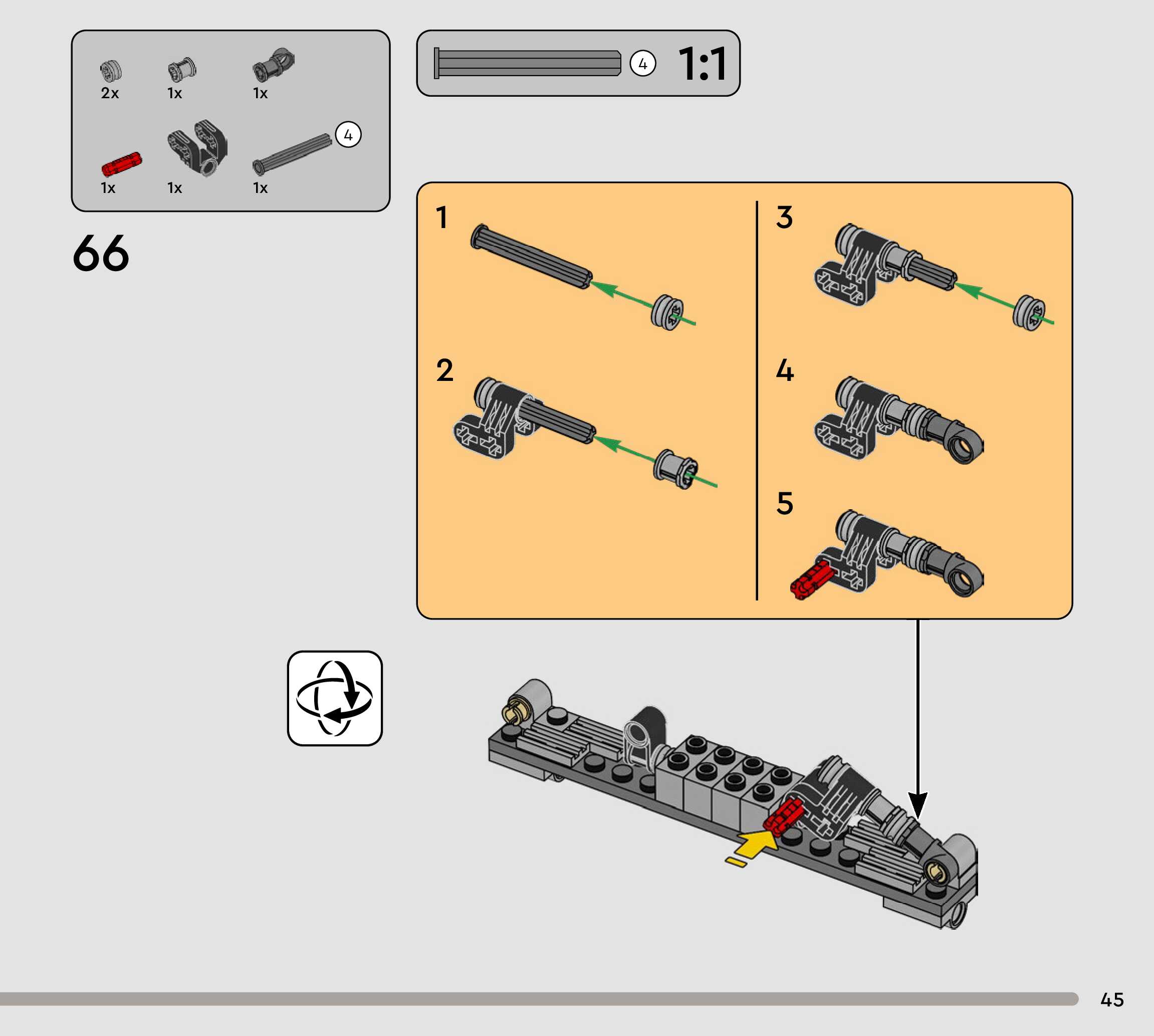 2x
1x
1x
1x
1x
1x
4

4
1:1

66

1
2
3
4
5

45