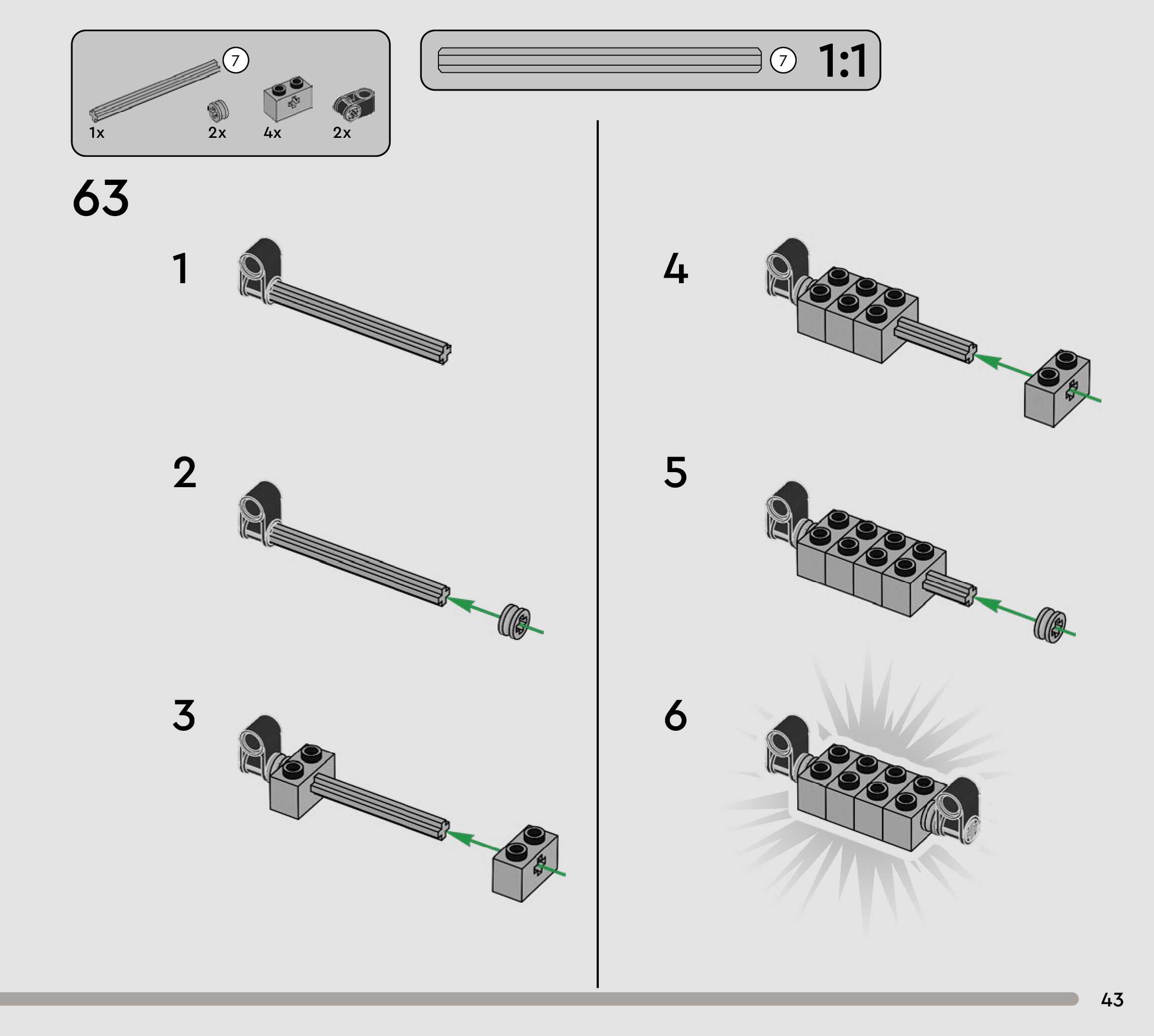 7
1x
2x
4x
2x

7 1:1

63

1

2

3

4

5

6

43