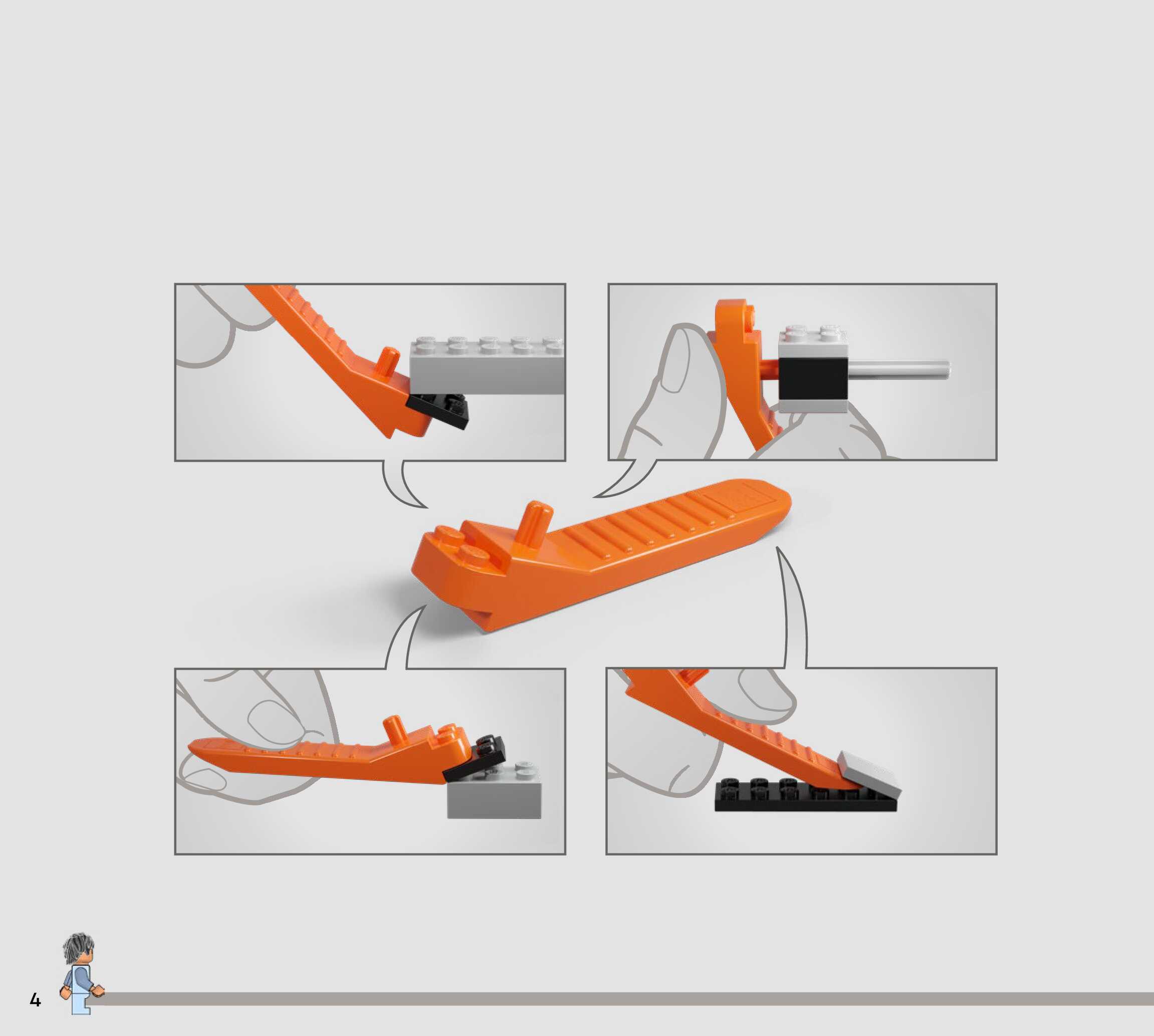 4