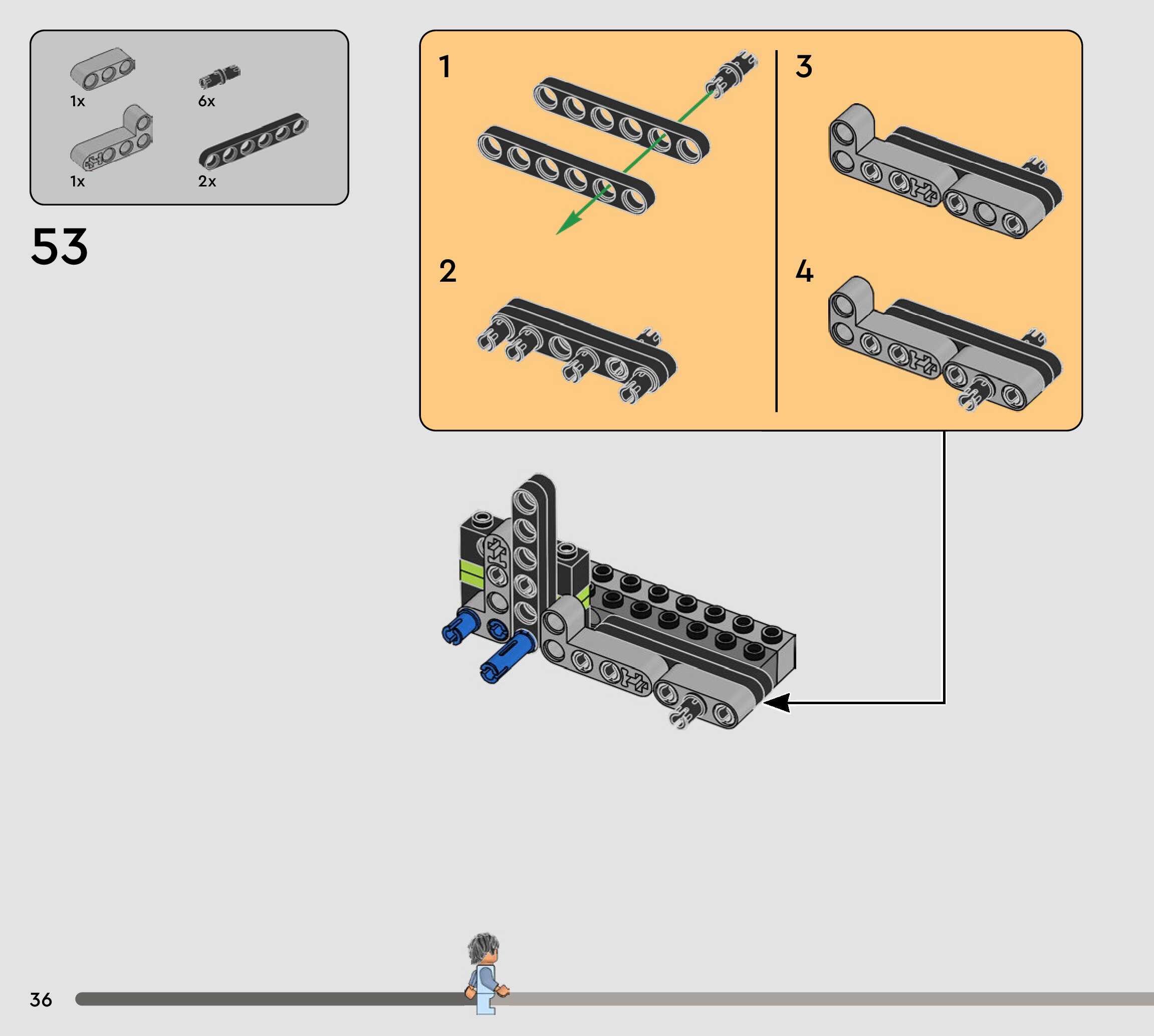 1x
6x
1x
2x

53

1
2
3
4

36