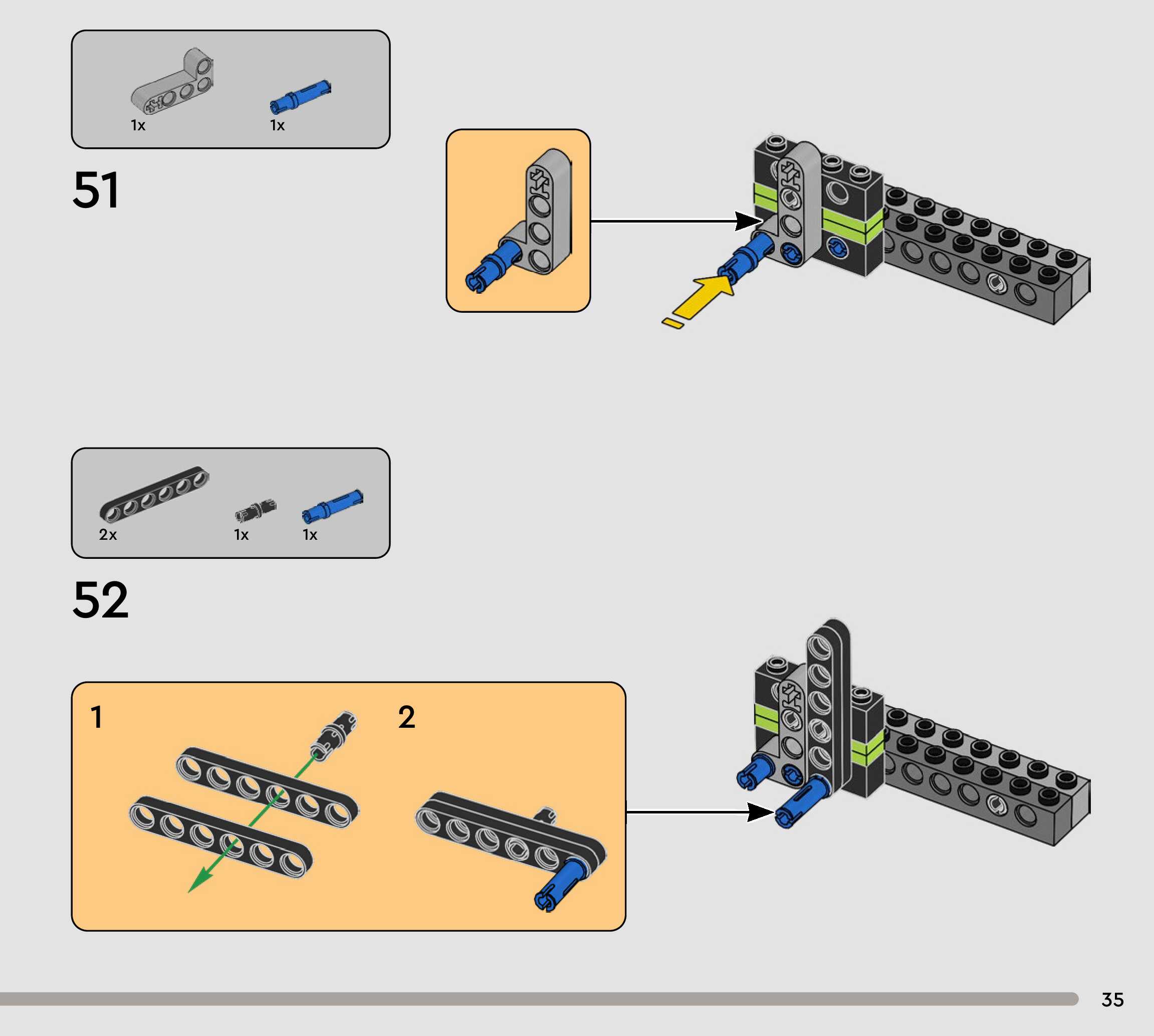 1x 1x

51

2x 1x 1x

52

1

2

35