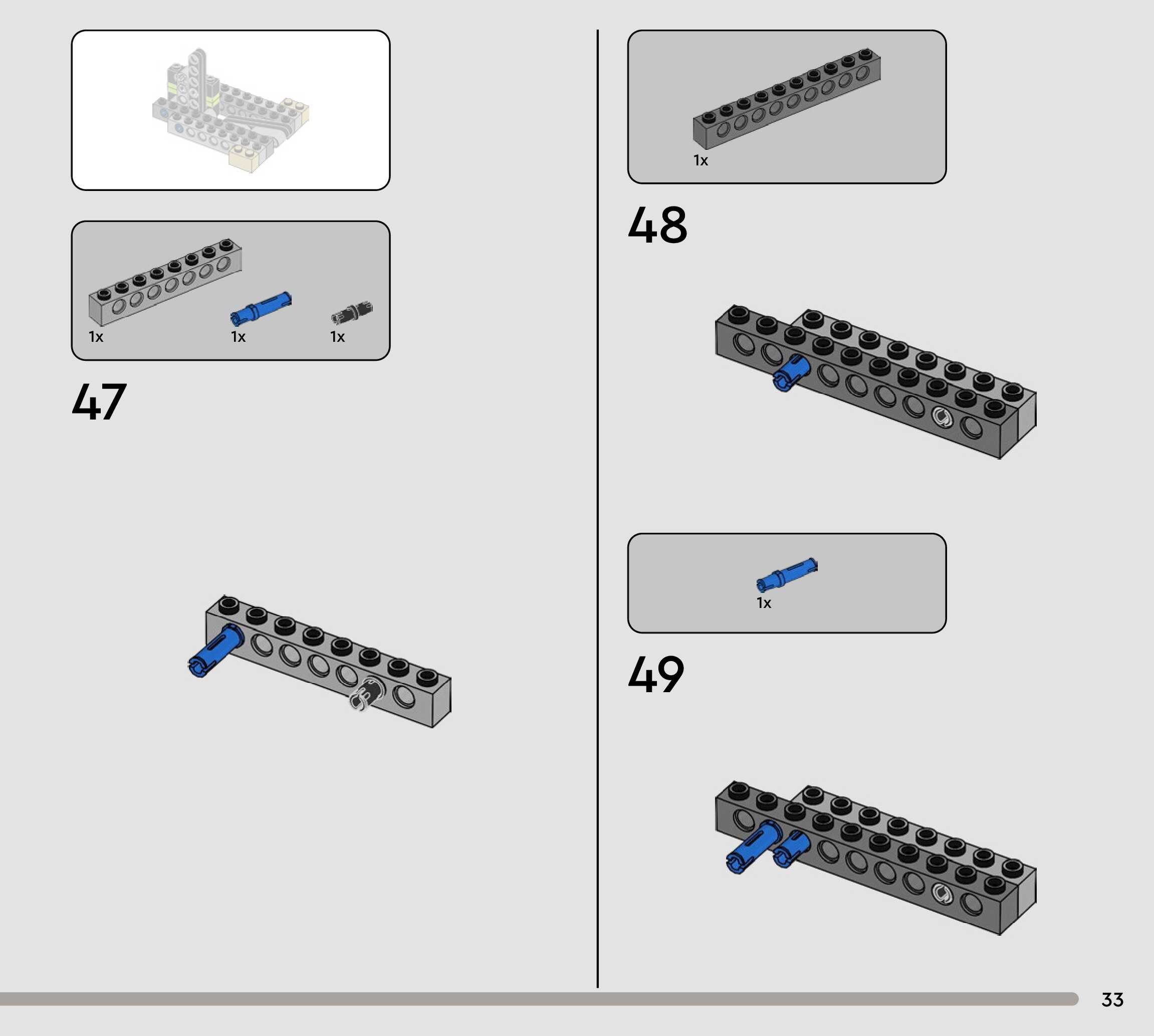 1x 1x 1x

47

1x

48

1x

49

33