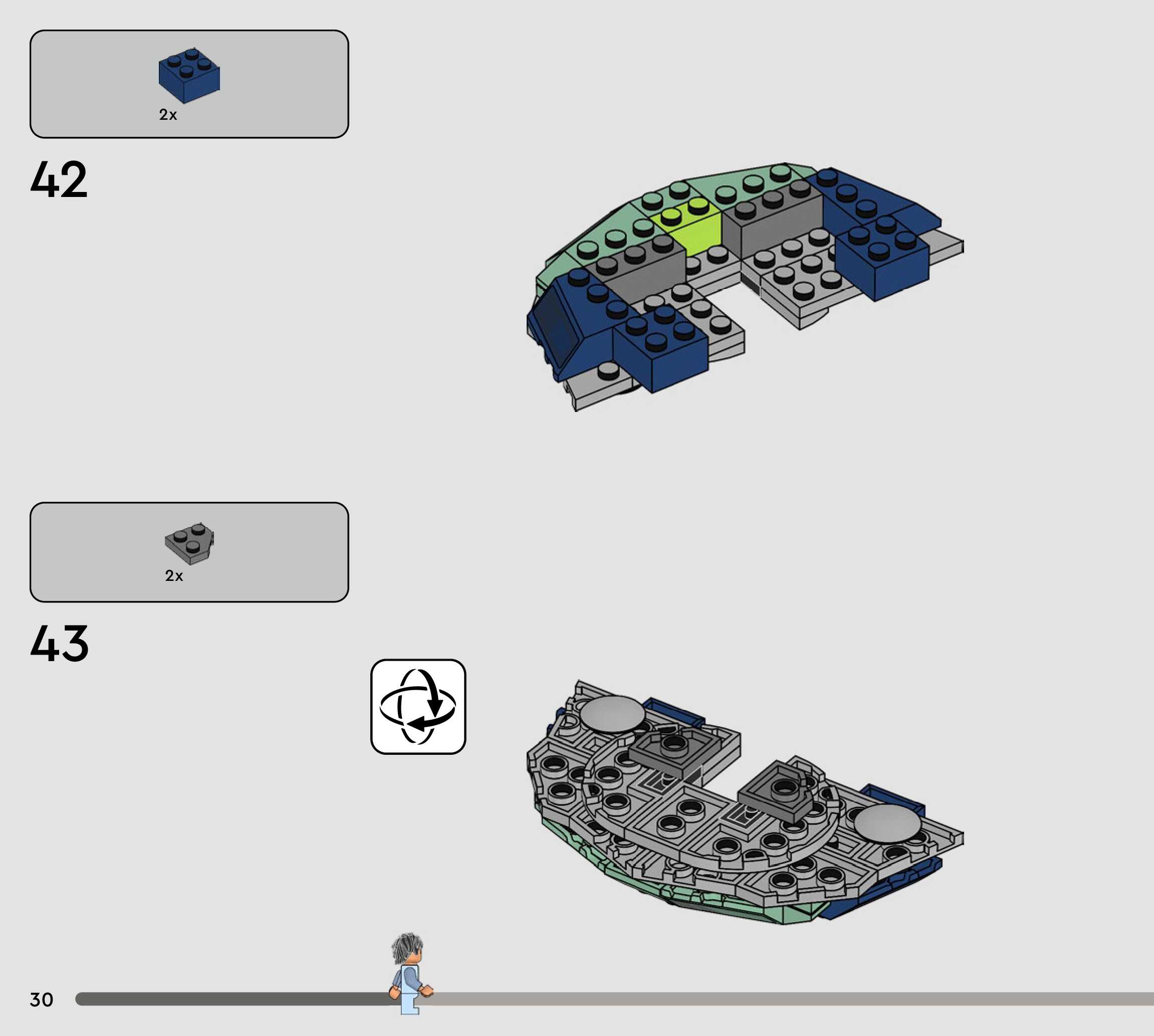 2x

42

2x

43

30