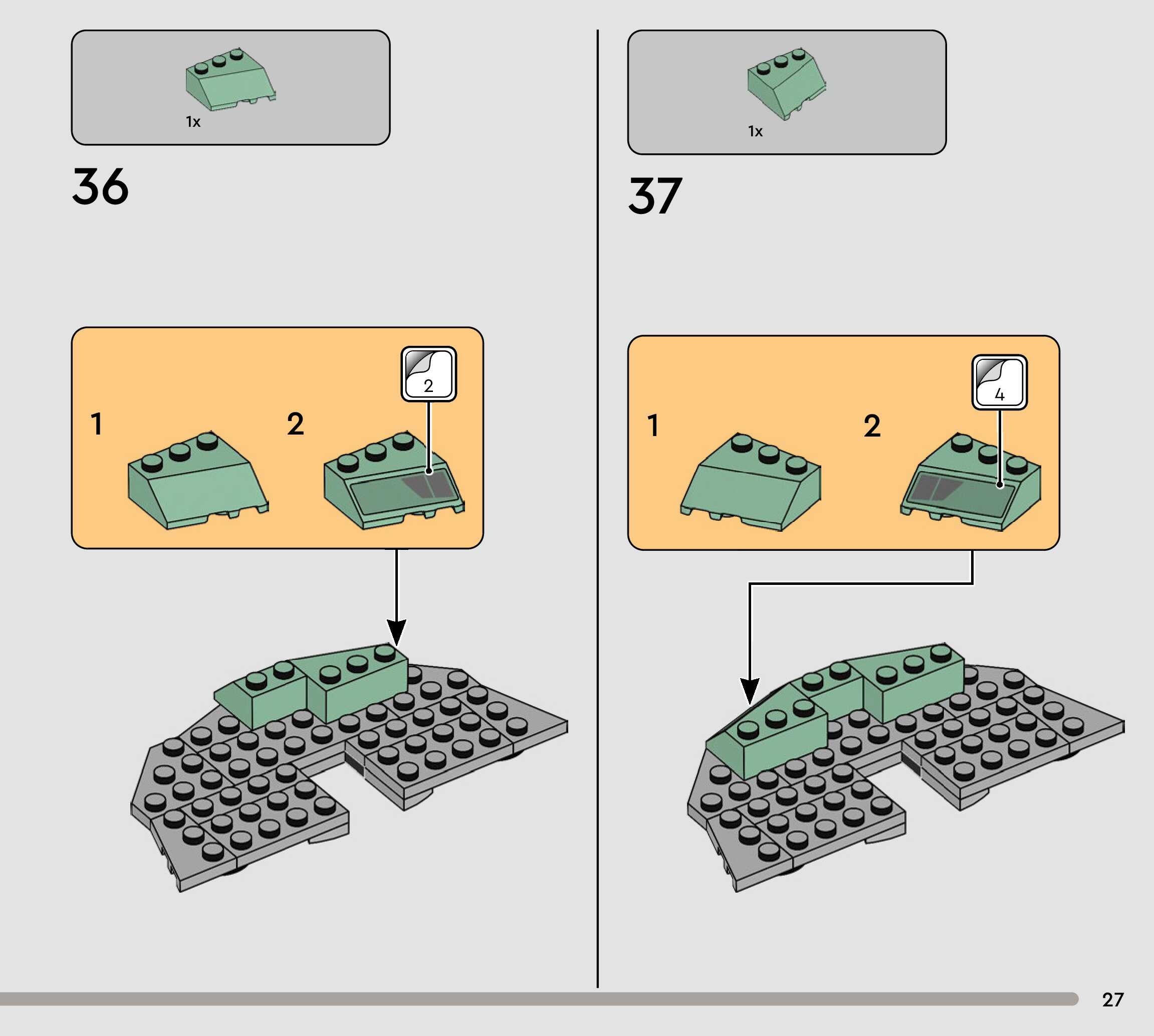 1x

36

1

2

2

1x

37

1

2

4

27