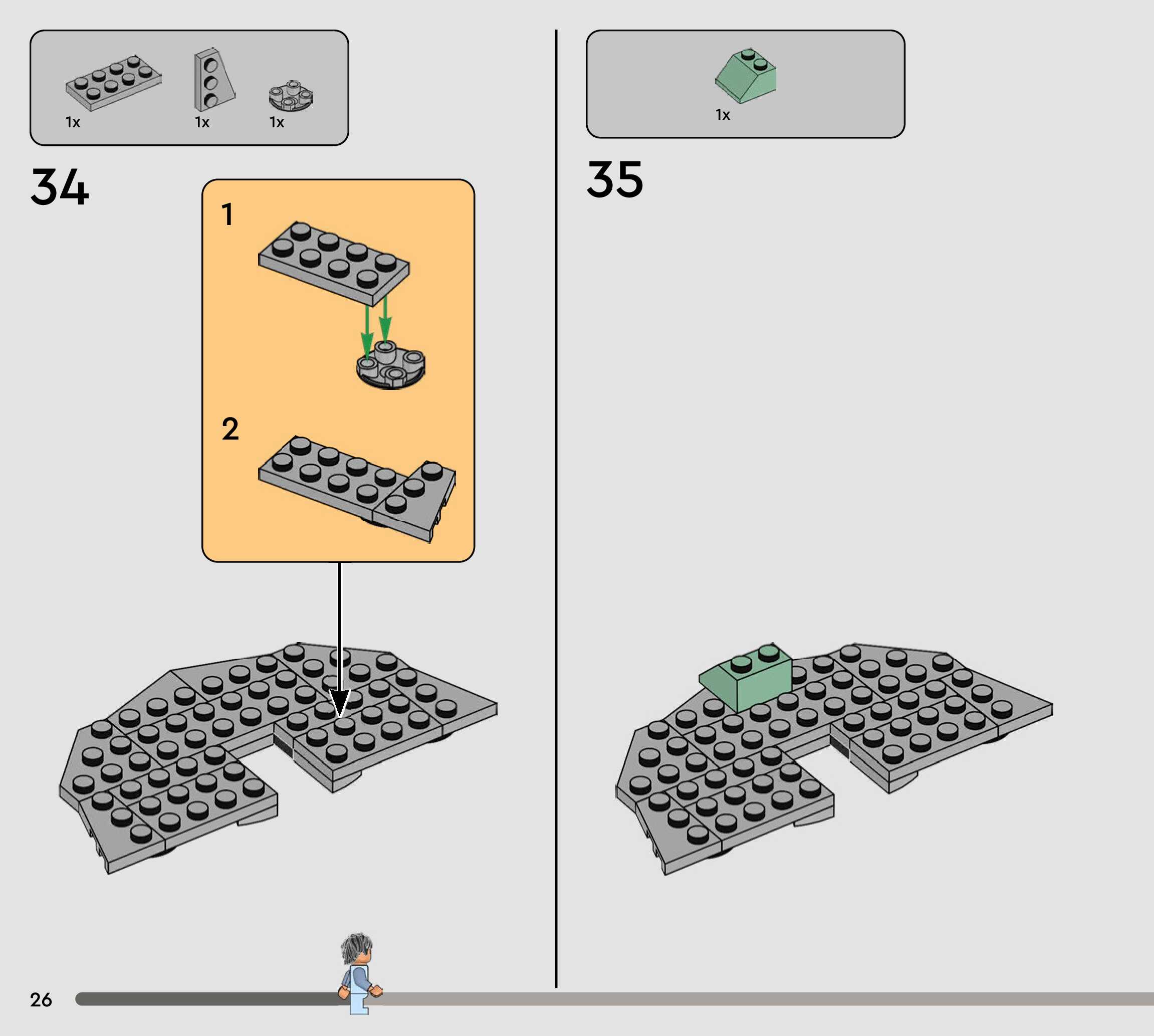 1x 1x 1x

34

1

2

1x

35

26