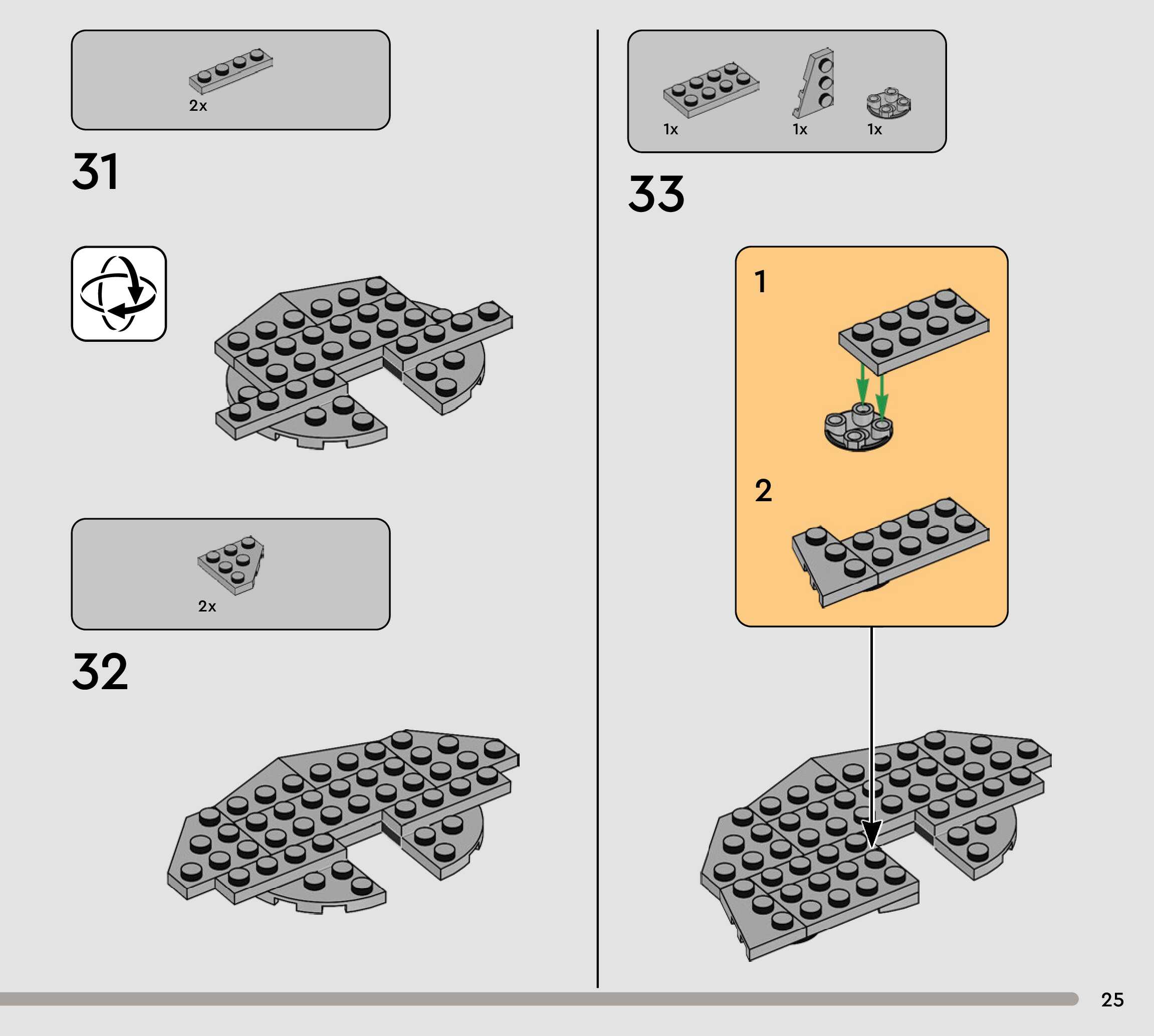 2x

31

2x

32

1x 1x 1x

33

1

2

25