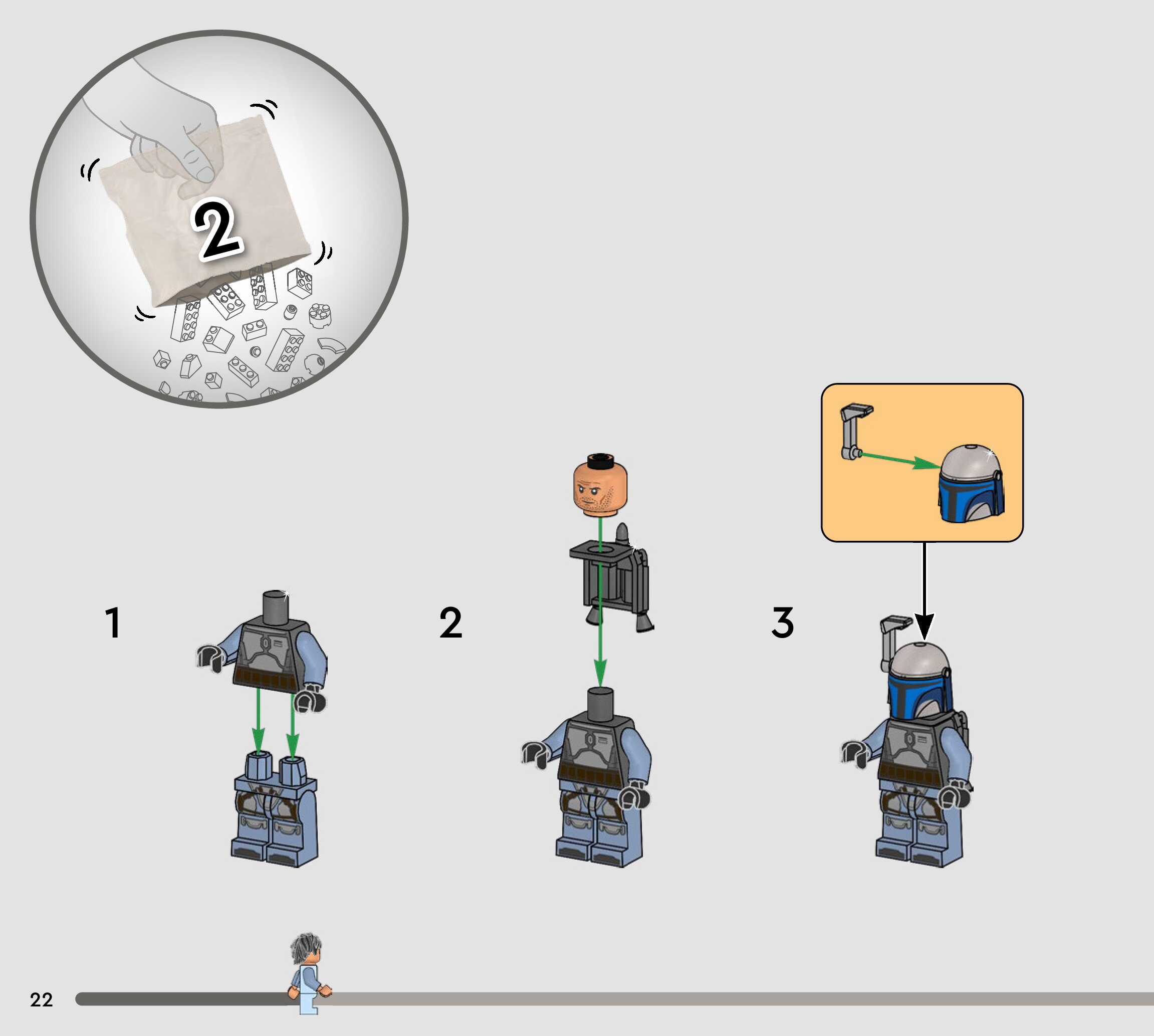 2

1

2

3

22